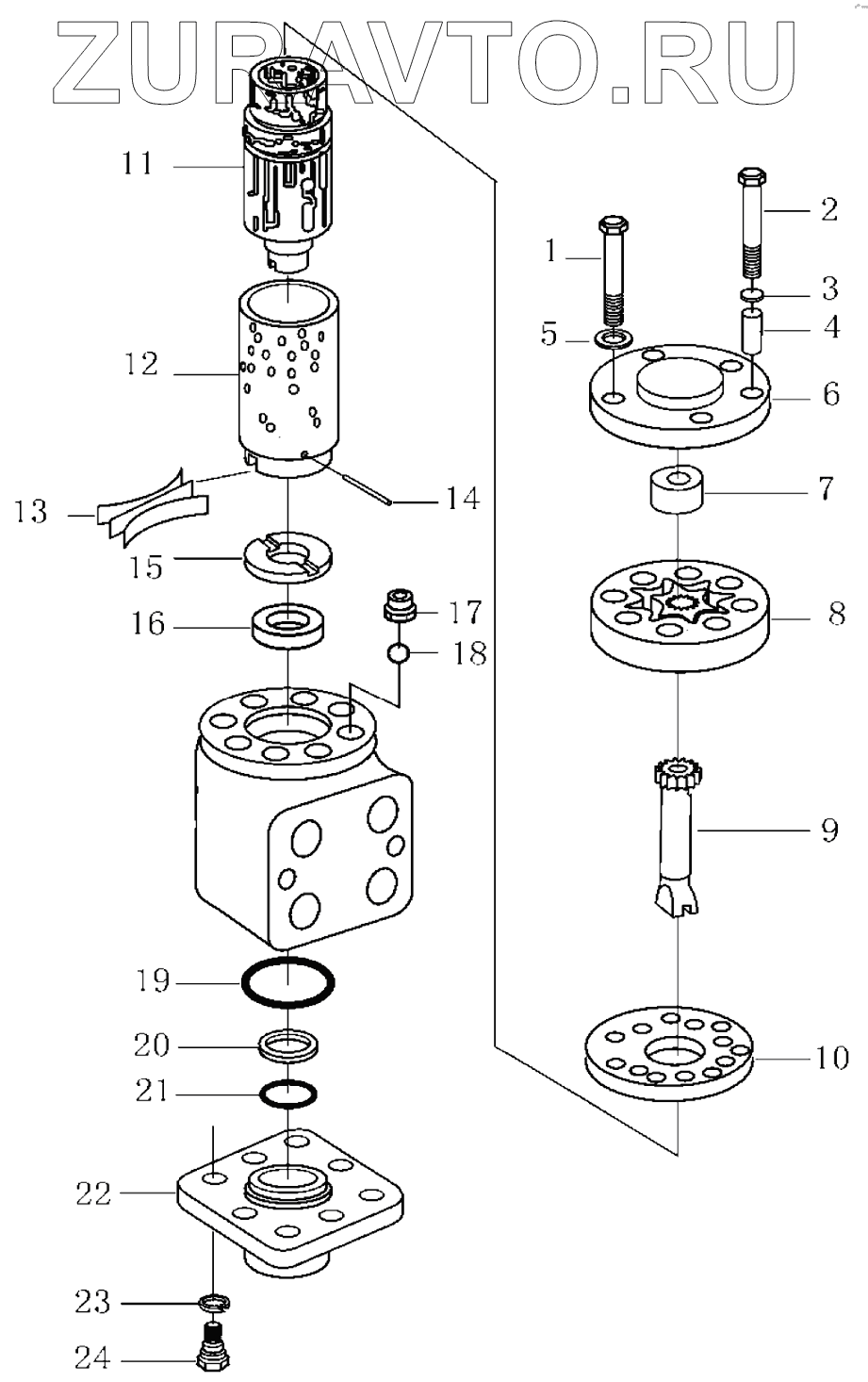 ZUPAVTO.RU

11
12
13
14
15
16
17
18
19
20
21
22
23
24
1
2
3
4
5
6
7
8
9
10