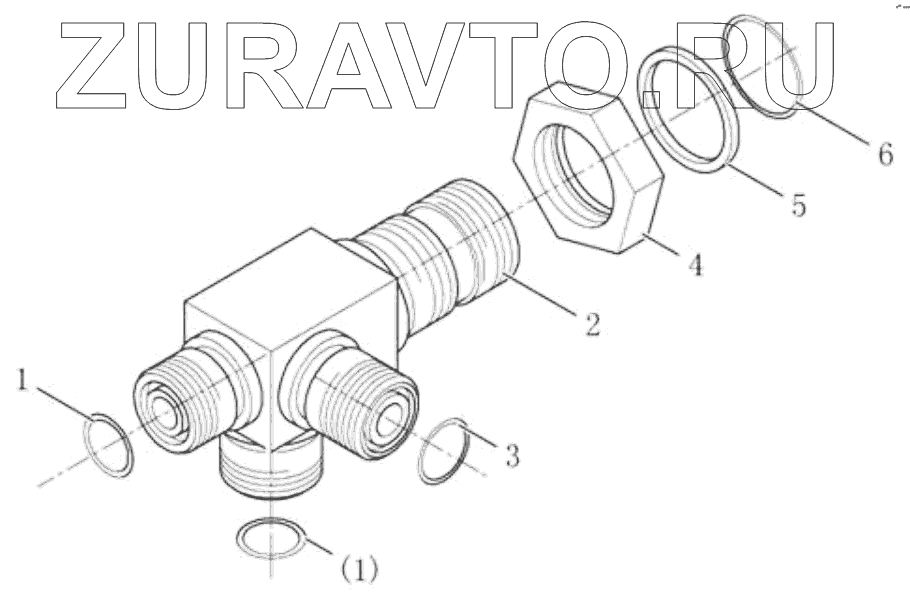 ZURAVTO.RU

6
5
4
2
1
3
(1)