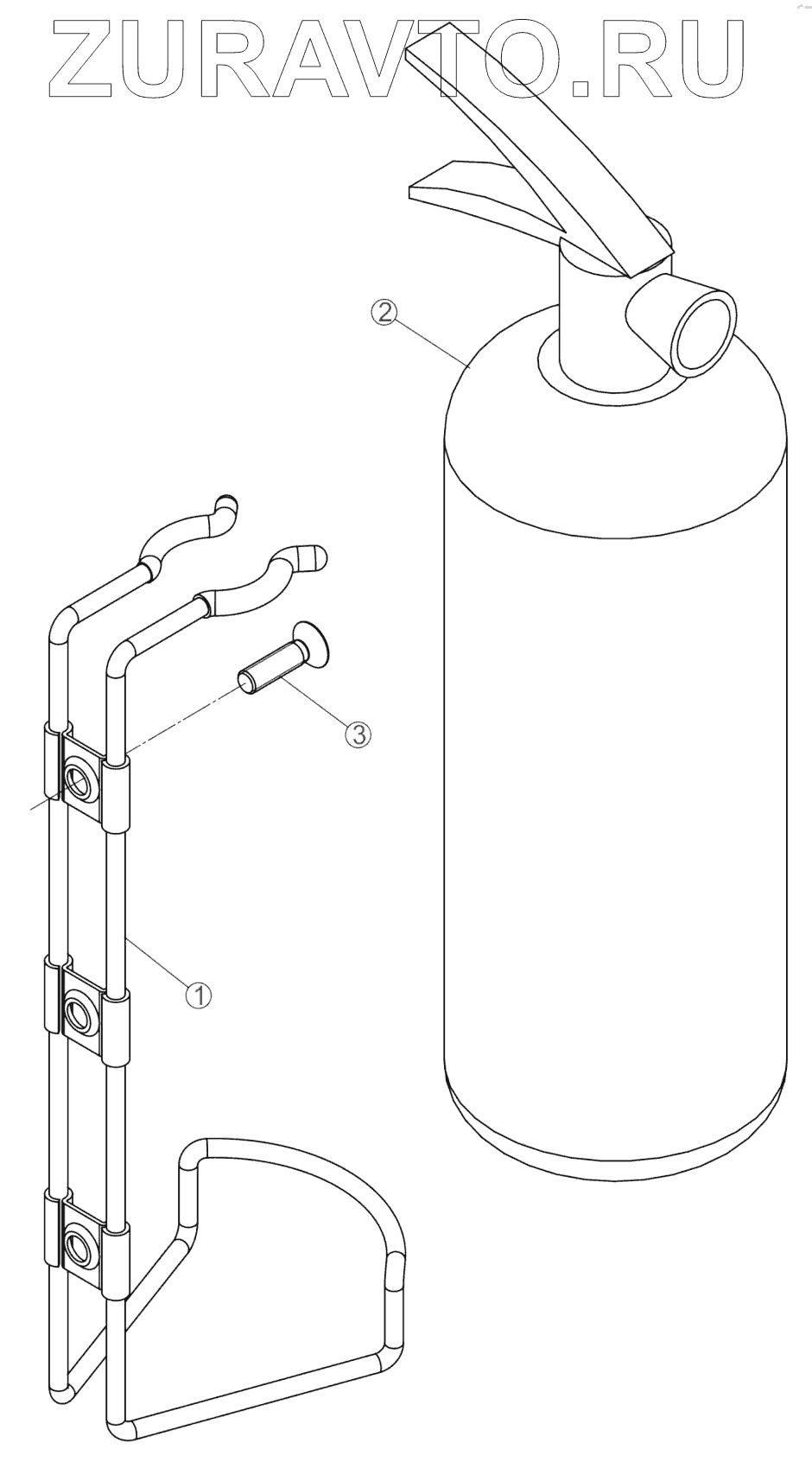 ZURAVTO.RU

2

3

1