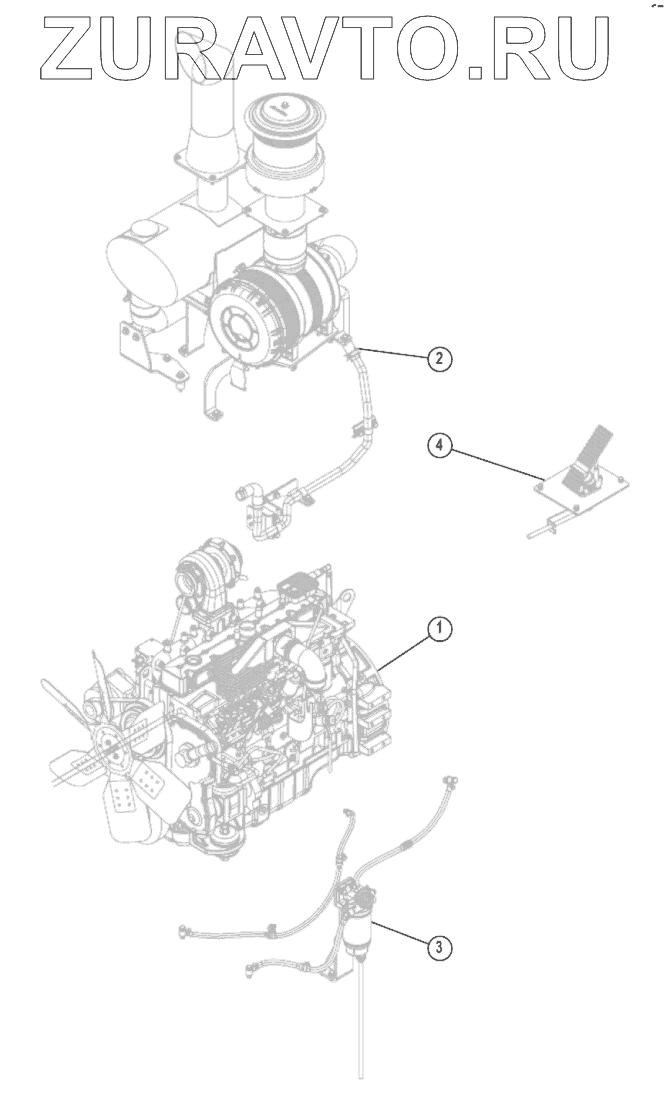 ZURAVTO.RU

2

4

1

3