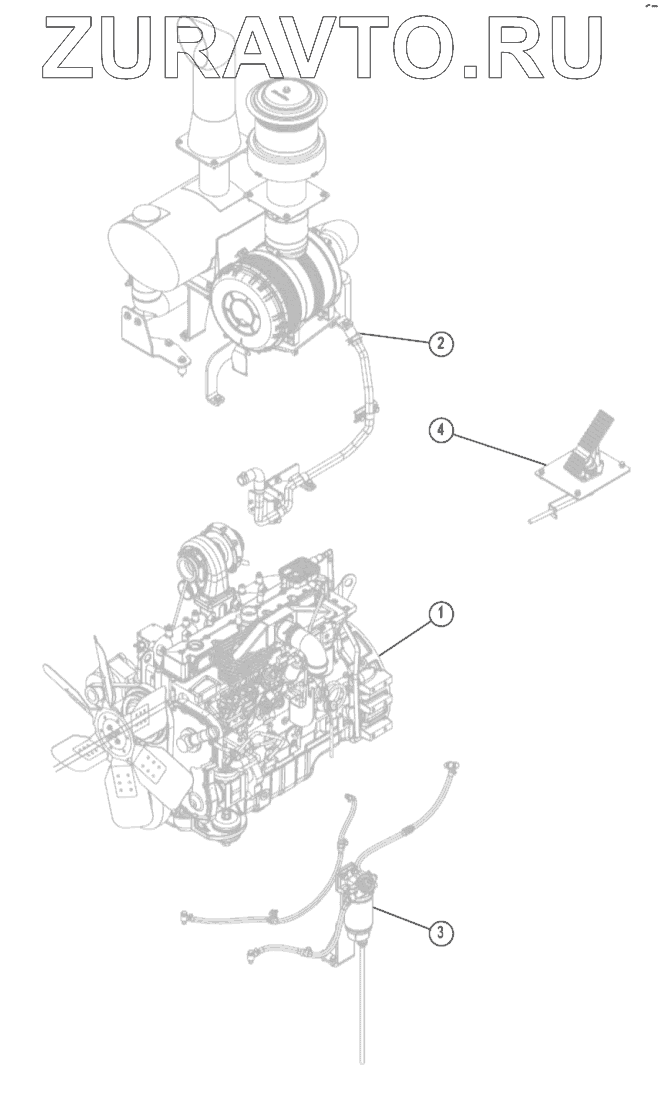 ZURAVTO.RU

2

4

1

3