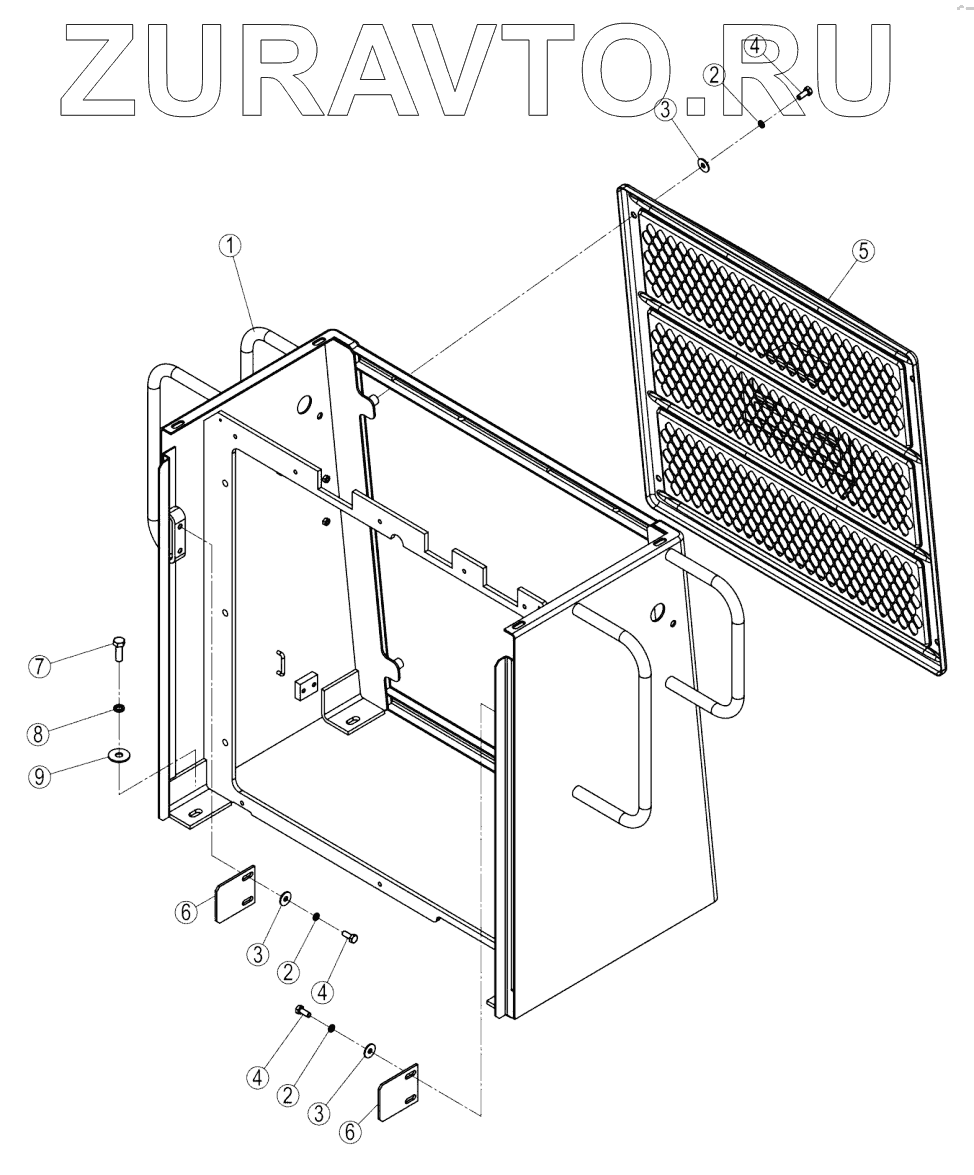 ZURAVTO.RU

4
2
3
1
5
7
8
9
6
3
2
4
4
2
3
6