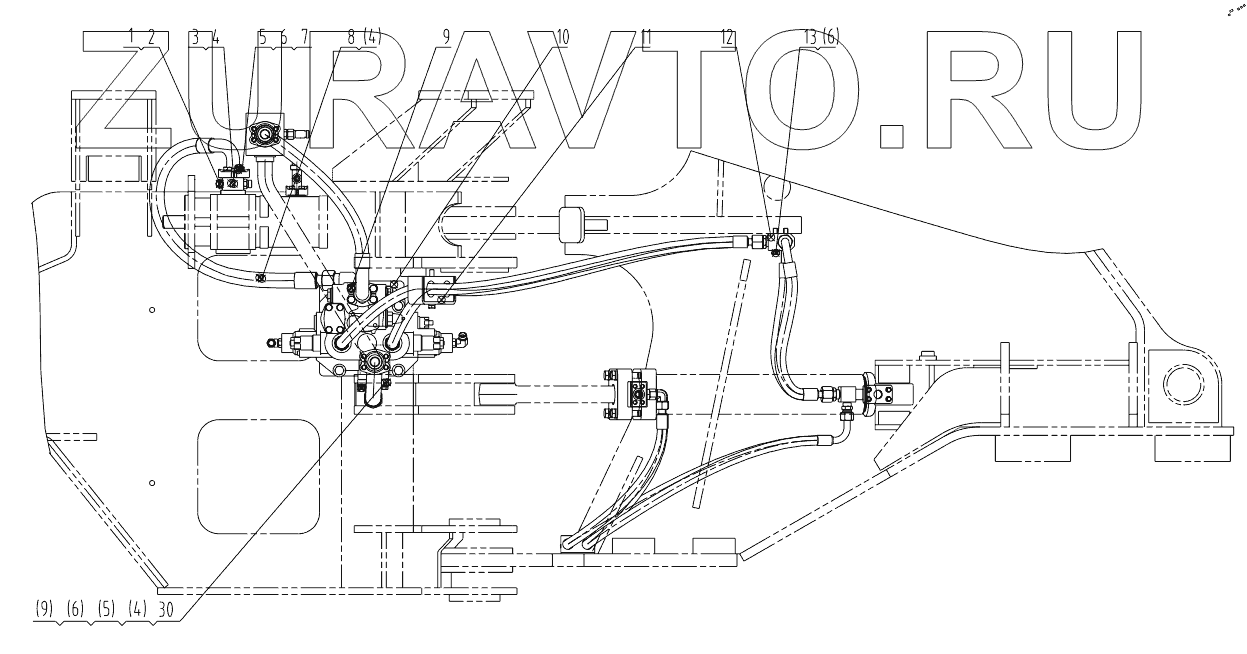 ZURAVTO.RU

1 2 3 4 5 6 7 8 (4) 9 10 11 12 13 (6)

(9) (6) (5) (4) 30