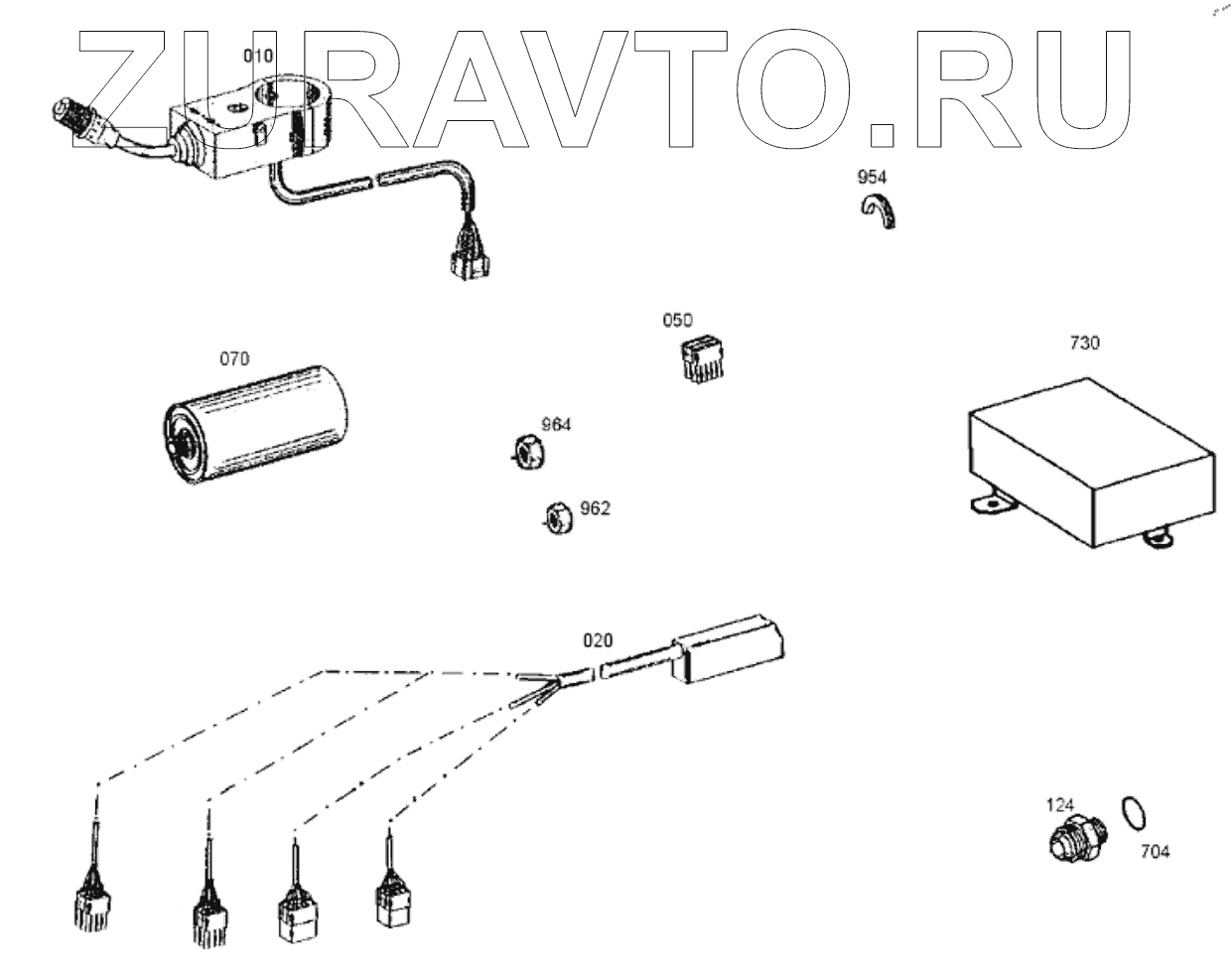 ZURAVTO.RU

010

954

050

070

730

964

962

020

124

704