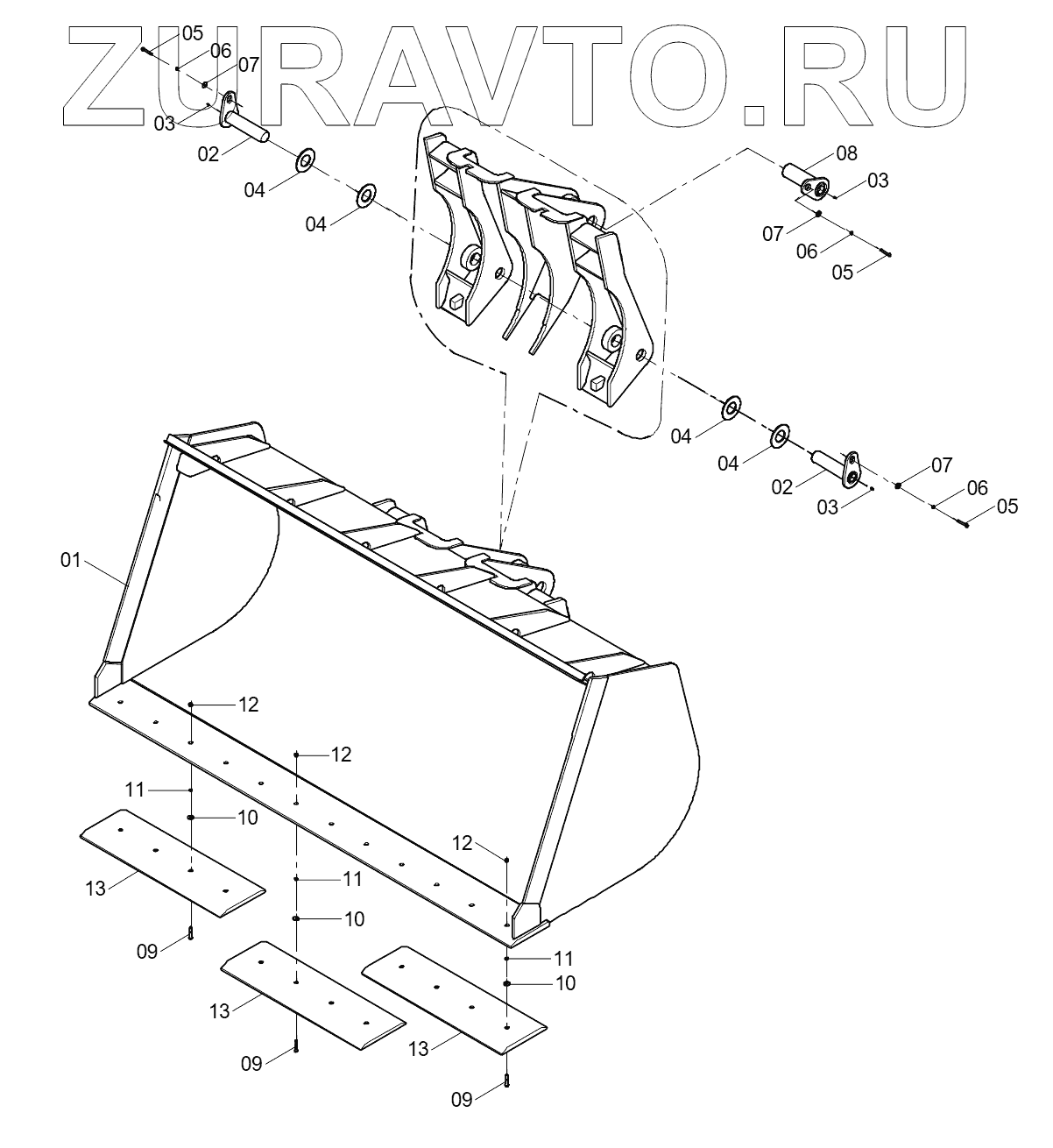 ZURAVTO.RU

05
06
07
03
02
04
04
08
03
07
06
05
04
04
02
03
07
06
05
01
12
12
11
10
12
13
11
10
09
11
10
13
13
09
09