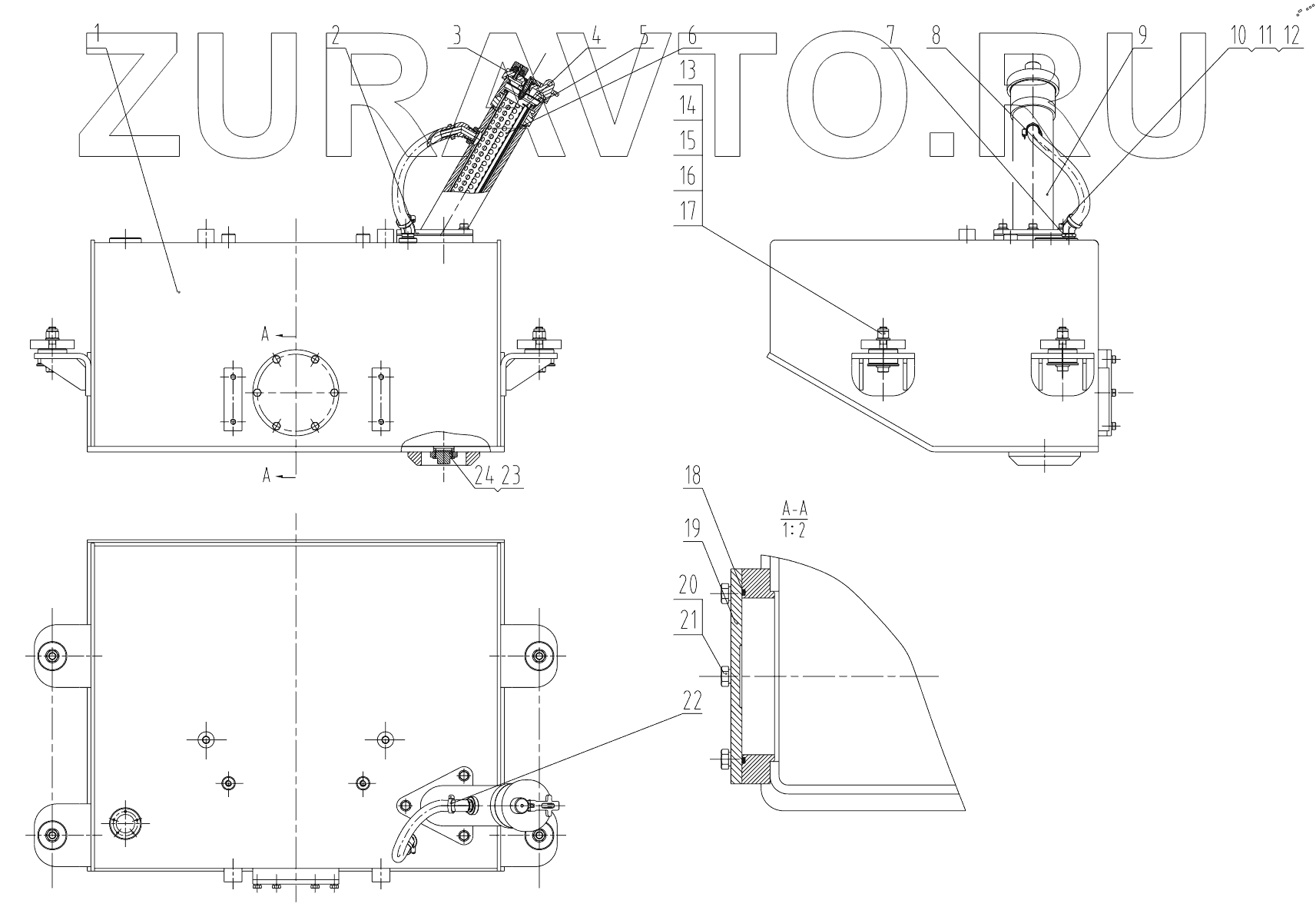 ZURAVTO.RU

1 2 3 4 5 6 7 8 9 10 11 12

13
14
15
16
17

A
A

24 23

18
19
20
21
22

A-A
1:2