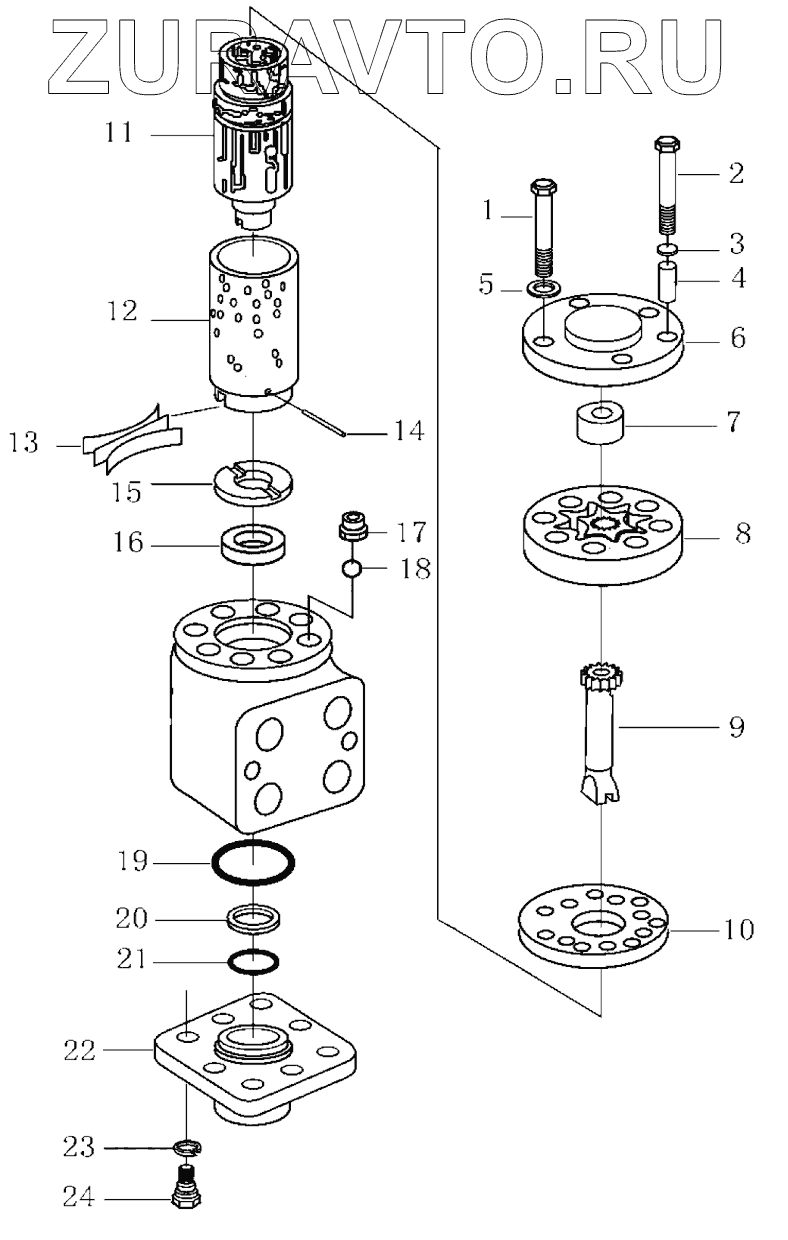 ZUPAVTO.RU

11
12
13
14
15
16
17
18
19
20
21
22
23
24
1
2
3
4
5
6
7
8
9
10