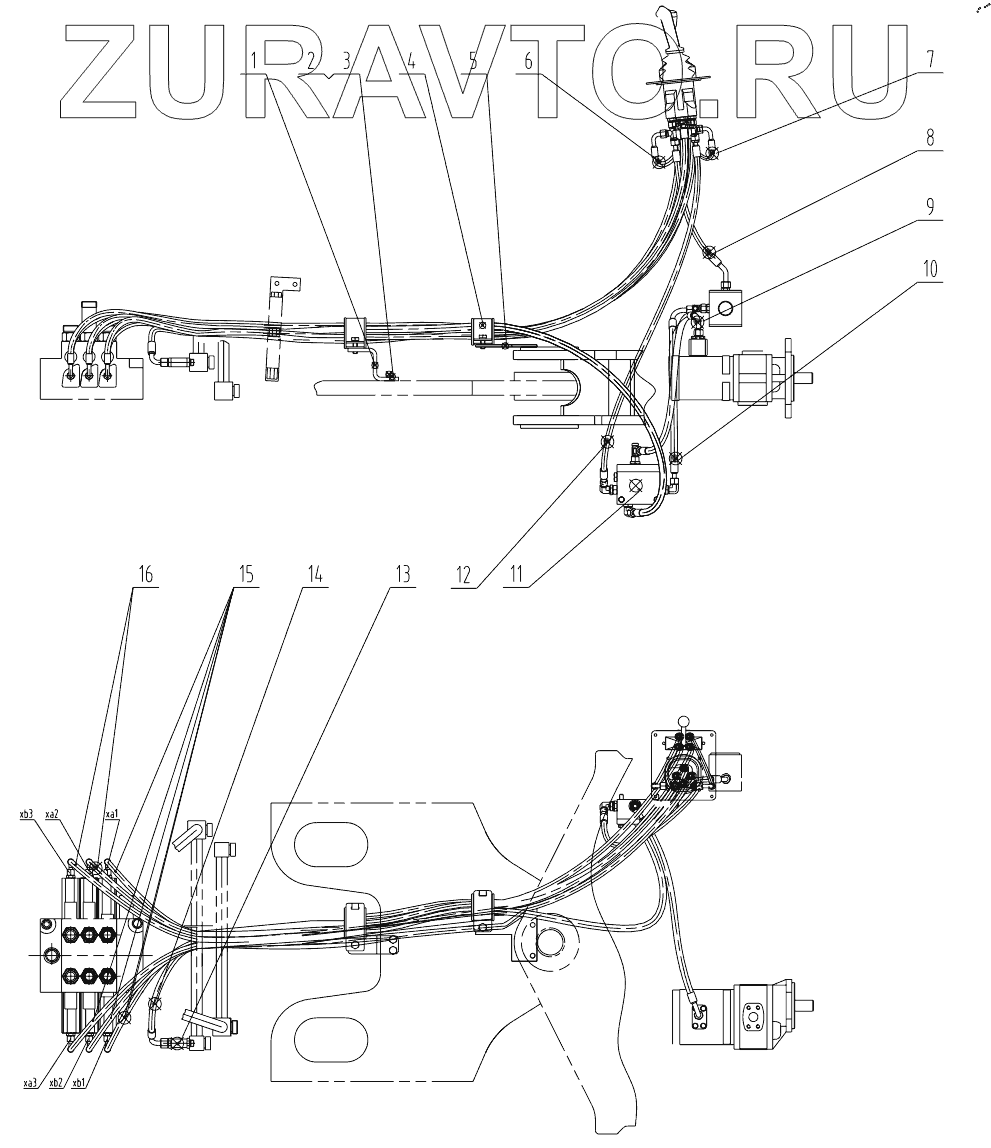 ZURAVTO.RU

1 2 3 4 5 6 7 8 9 10 12 11

16 15 14 13

xb3 xa2 xa1

xa3 xb2 xb1