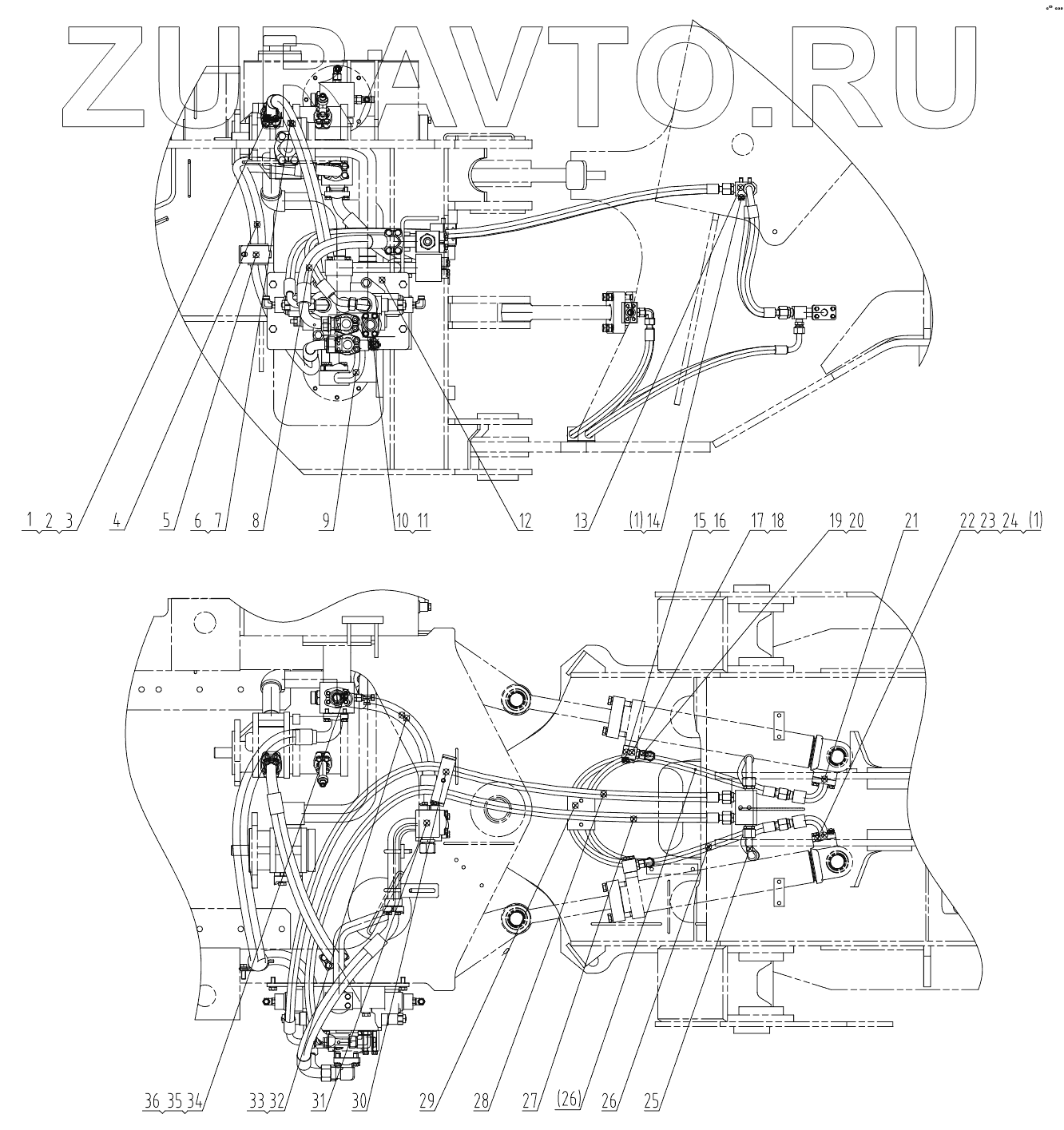 ZUPAVTO.RU

1 2 3
4
5
6 7
8
9
10 11
12
13
(1) 14
15 16
17 18
19 20
21
22 23 24 (1)

36 35 34
33 32
31
30
29
28
27
(26)
26
25