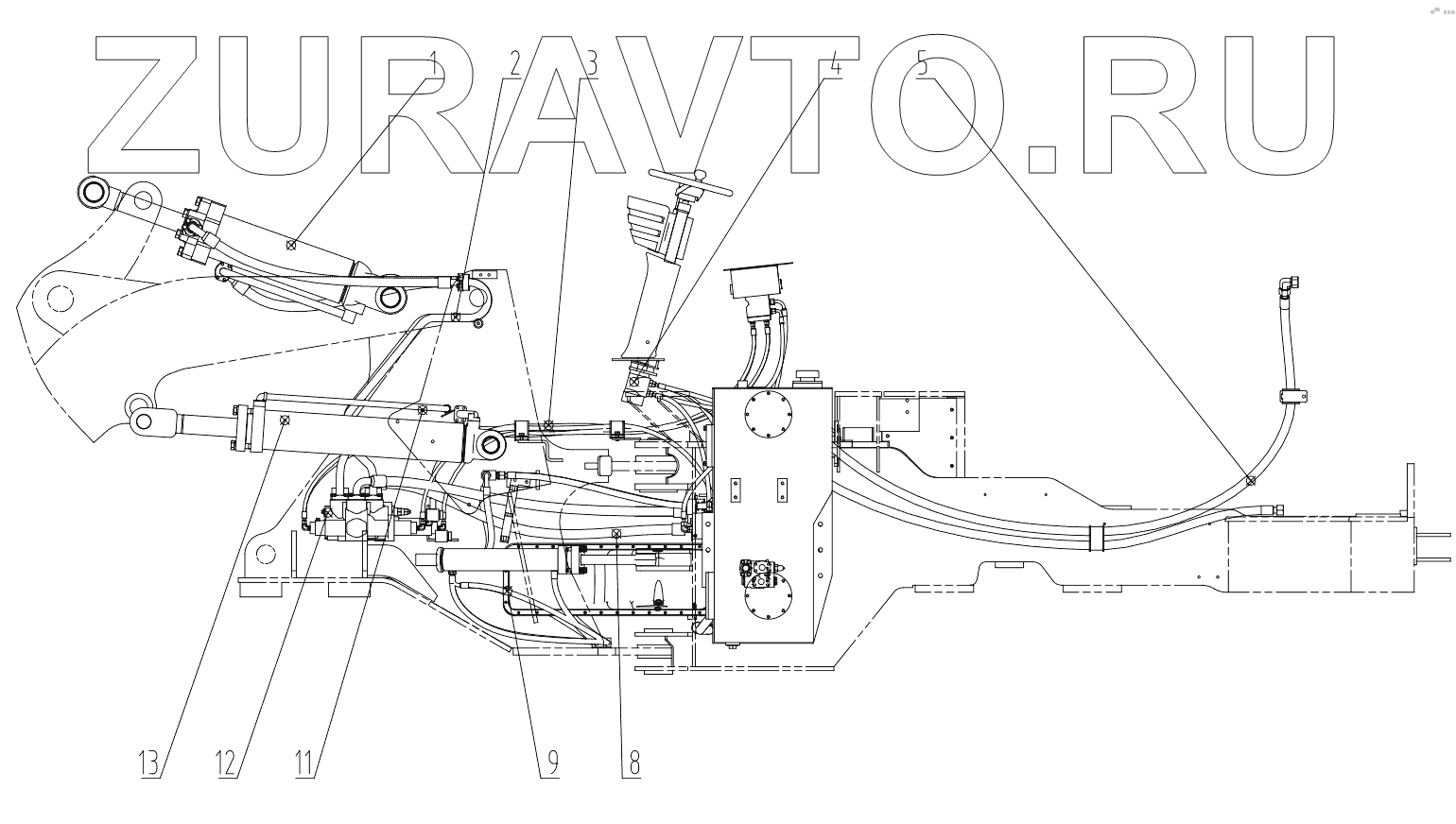 ZURAVTO.RU

1
2
3
4
5

13
12
11
9
8