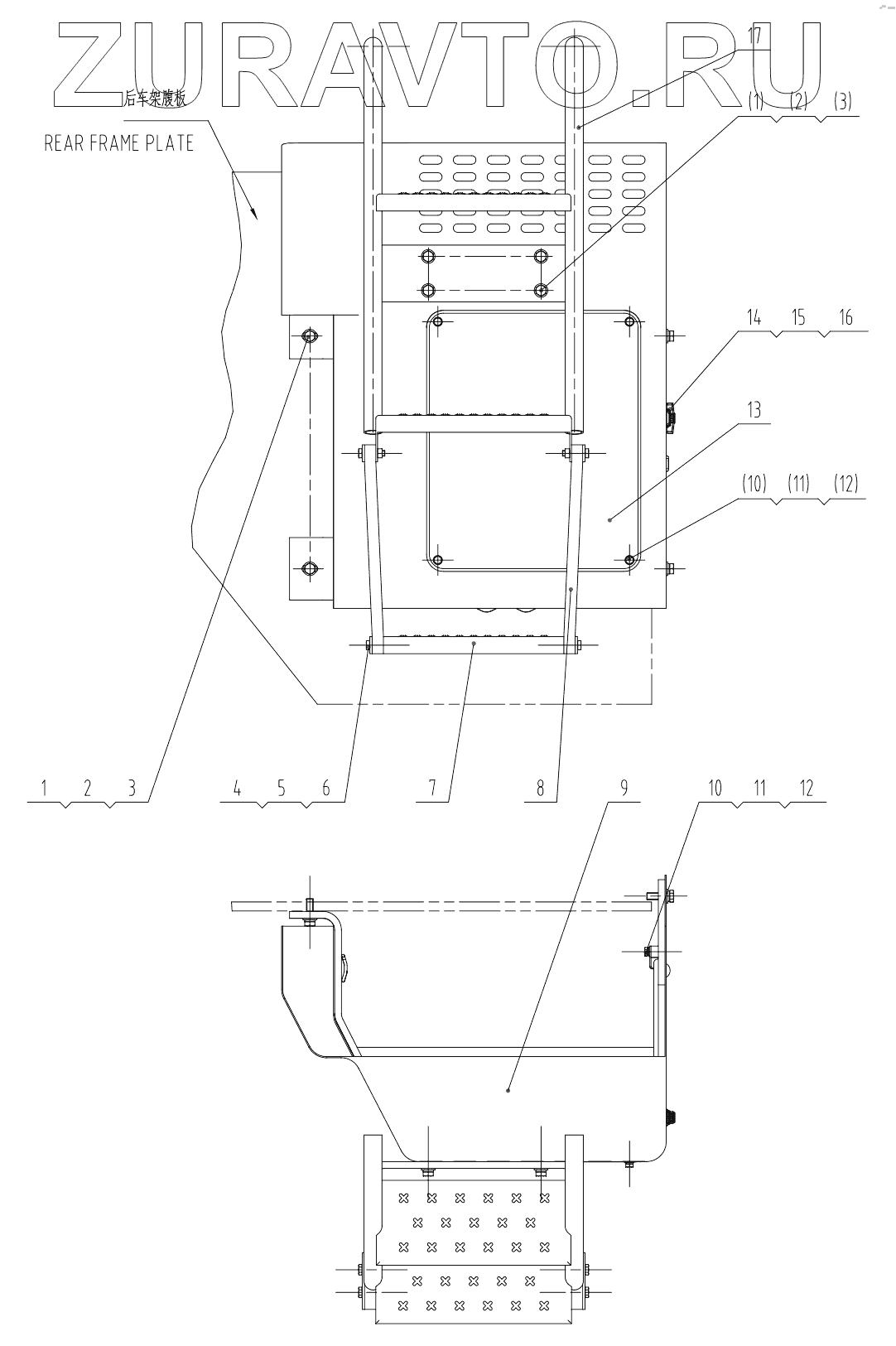 ZURAVTO.RU

后车架腹板

REAR FRAME PLATE

17

(1) (2) (3)

14 15 16

13

(10) (11) (12)

1 2 3

4 5 6

7

8

9

10 11 12