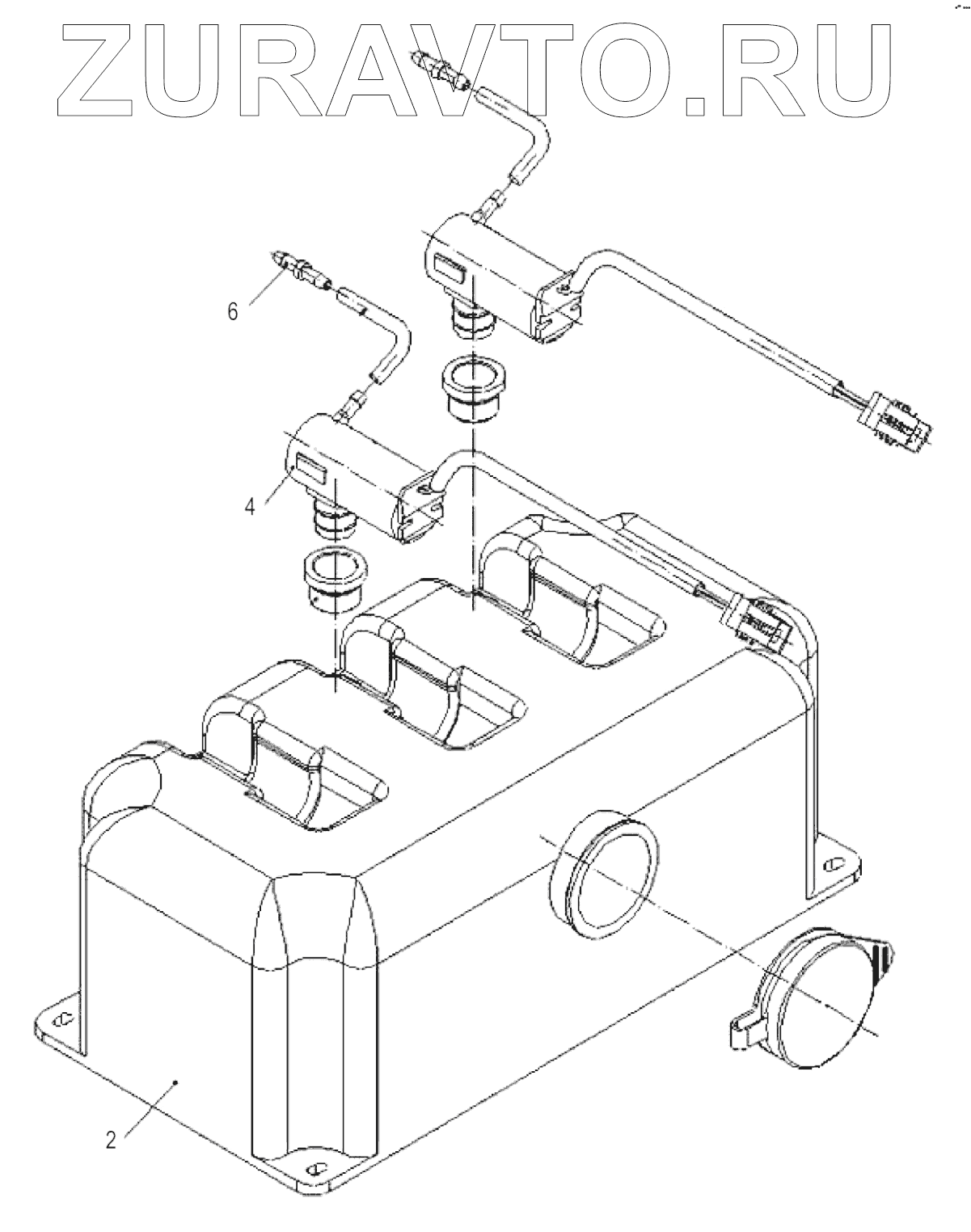 ZURAVTO.RU

6

4

2