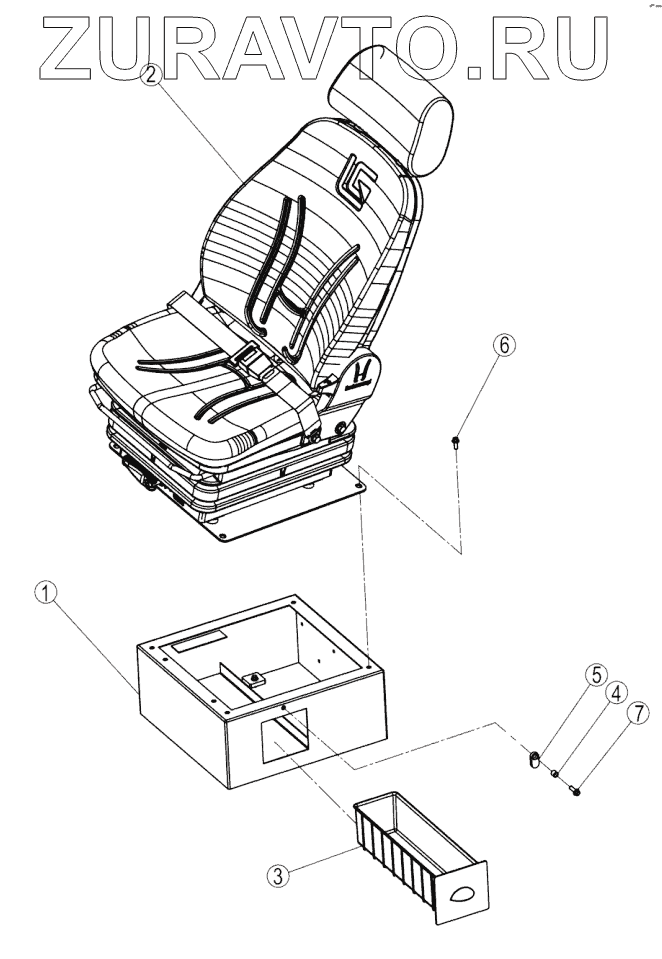 ZURAVTO.RU

2

6

1

5

4

7

3