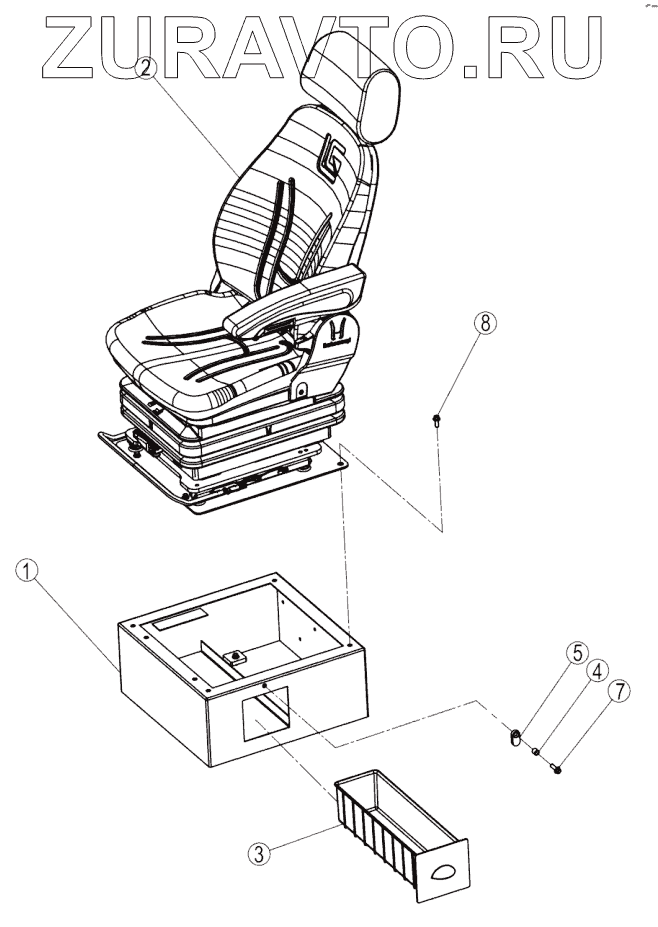 ZURAVTO.RU
2
8
1
5
4
7
3