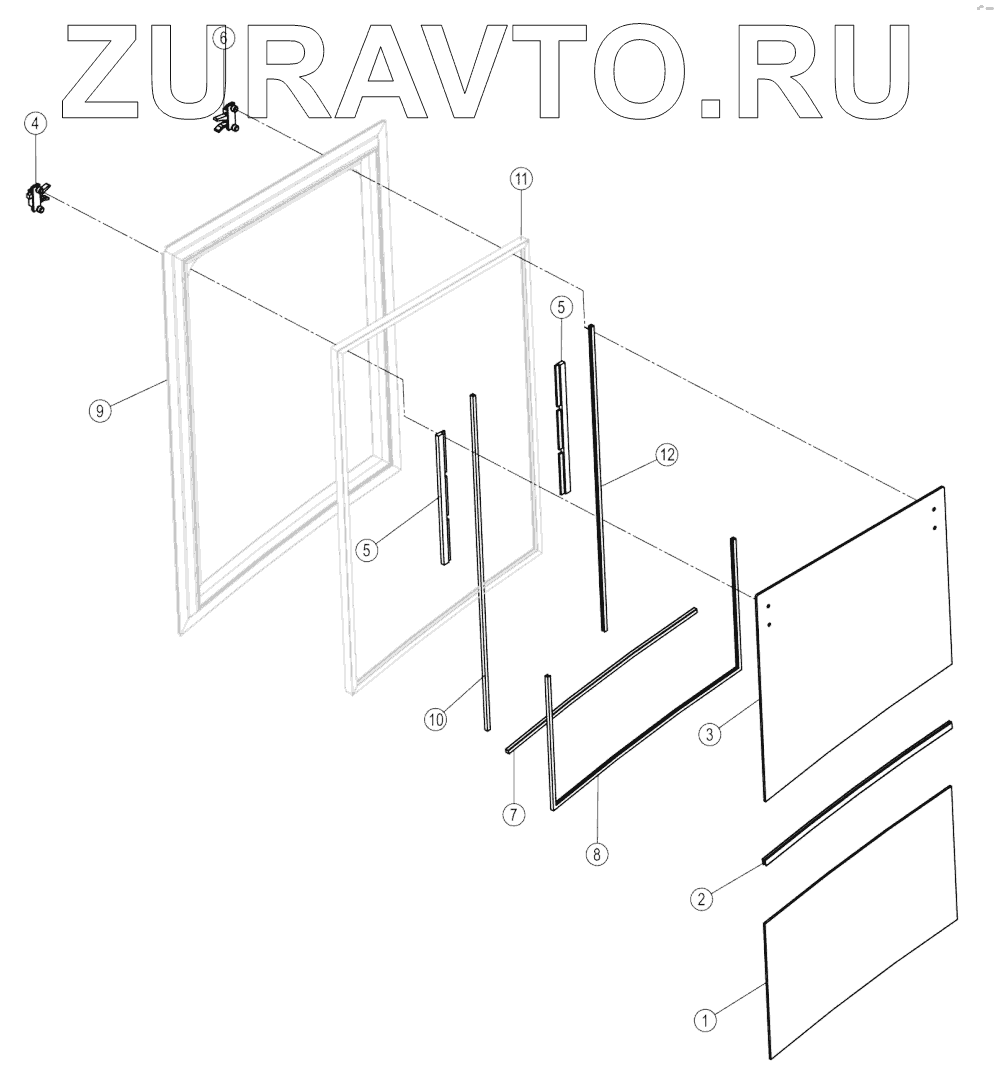 ZURAVTO.RU

6
4
11
5
9
12
5
10
3
7
8
2
1