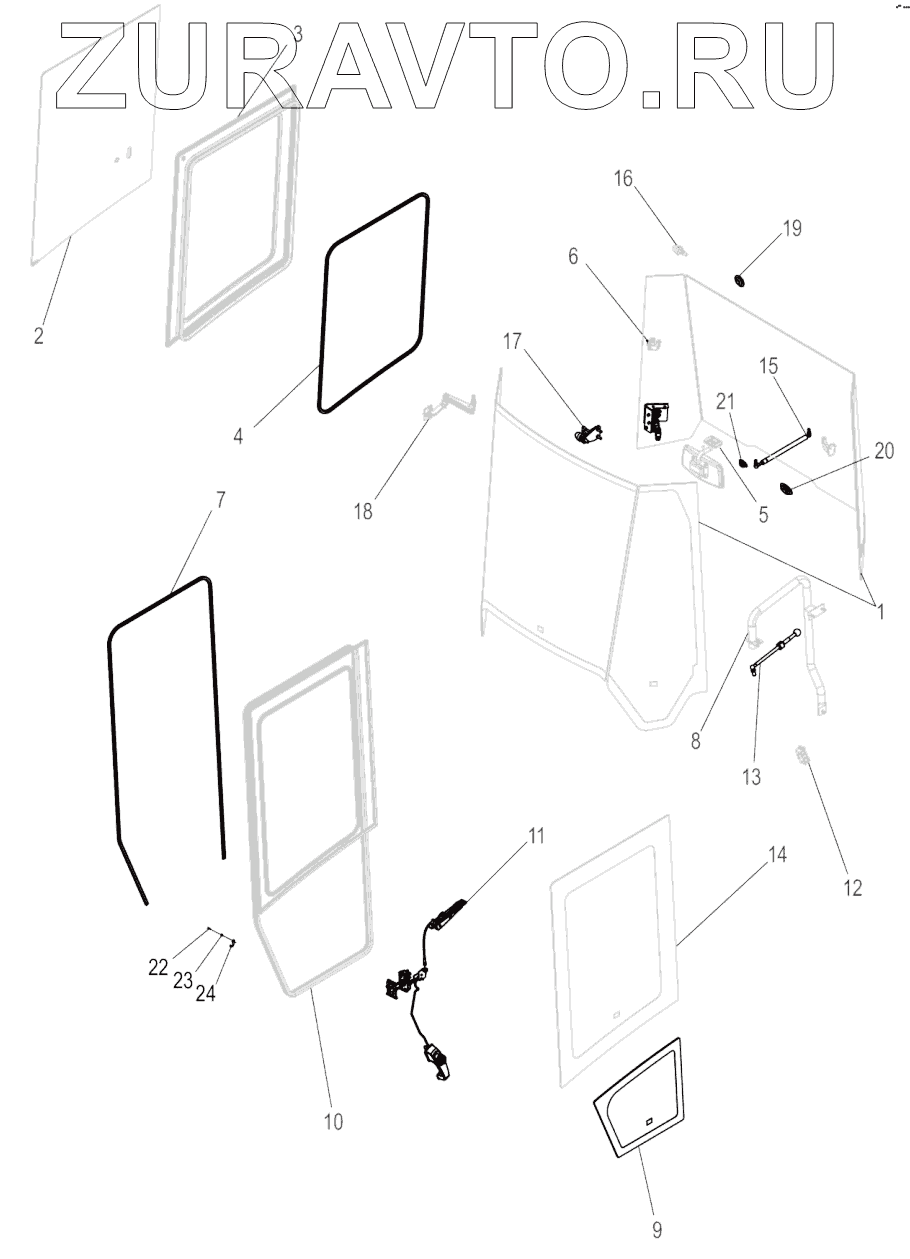 ZURAVTO.RU

3
2
4
16
19
6
17
15
21
20
18
5
7
1
8
13
12
11
14
22
23
24
10
9