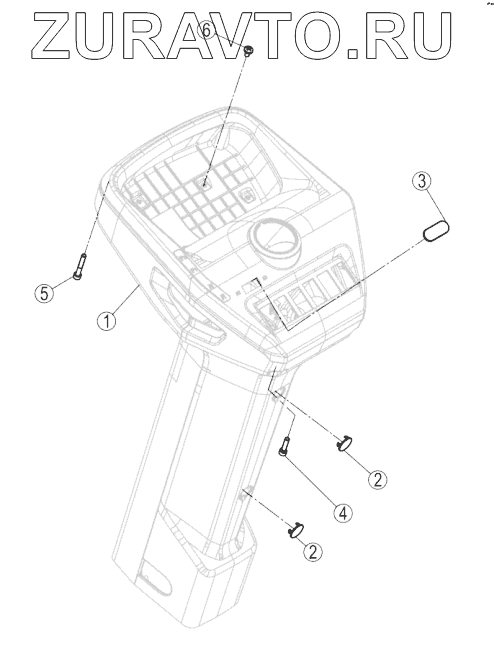 ZURAVTO.RU

6

3

5

1

2

4

2