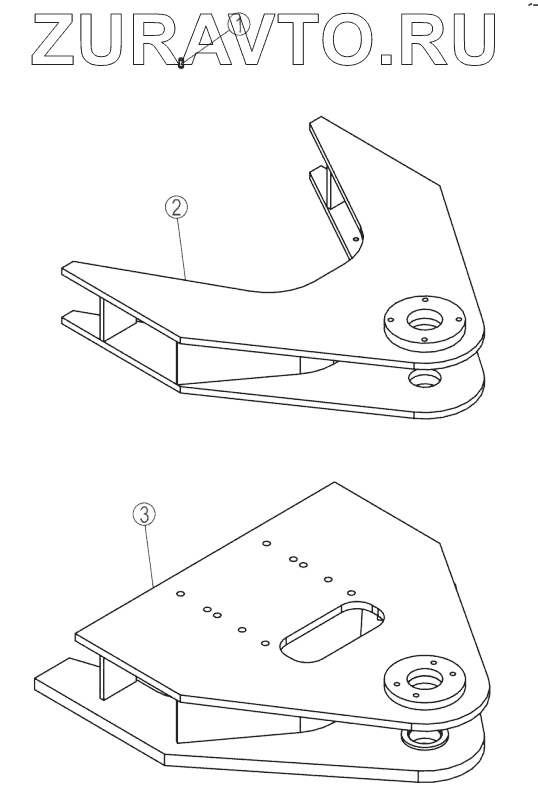 ZURAVTO.RU
1
2
3