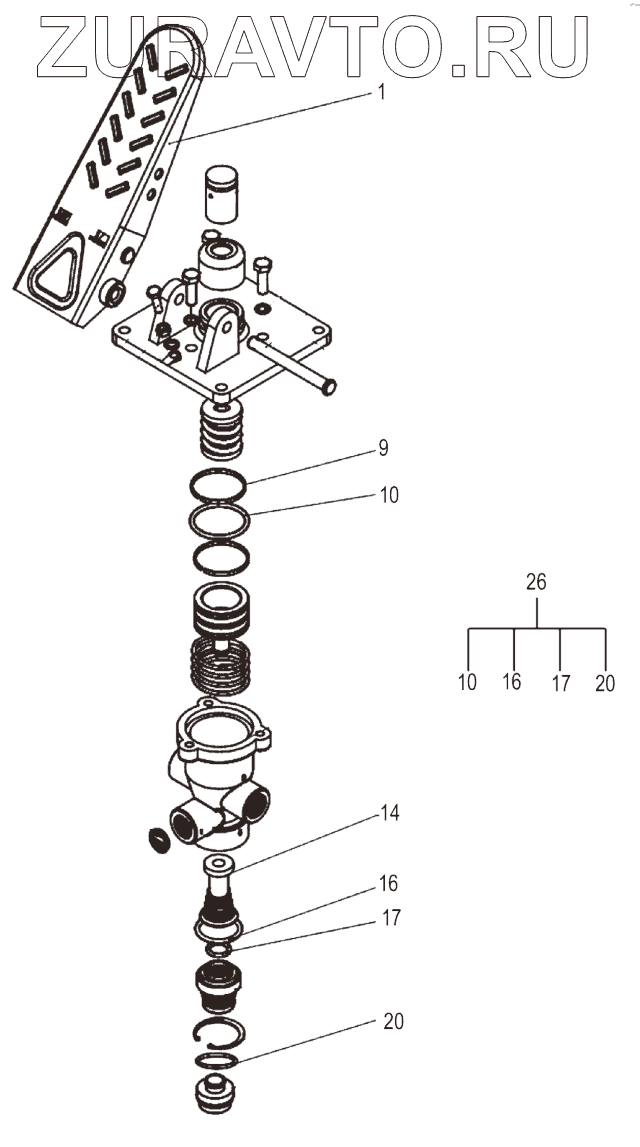 ZURAVTO.RU

1

9

10

26

10 16 17 20

14

16

17

20