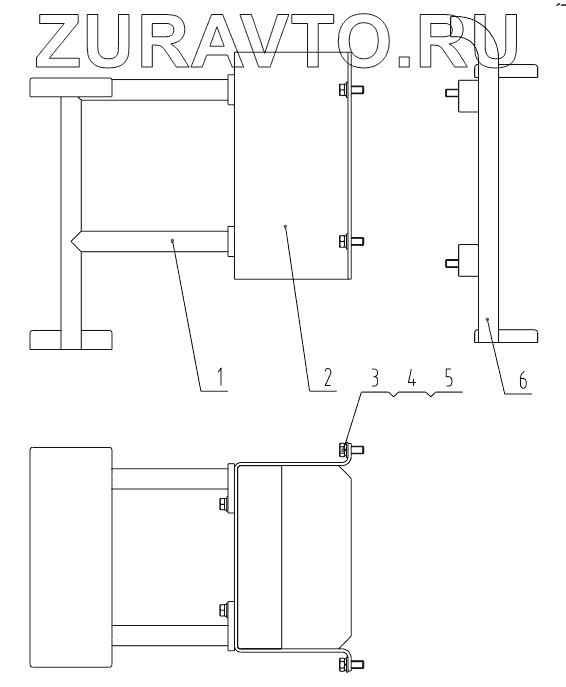 ZURAVTO.RU

1
2
3
4
5
6