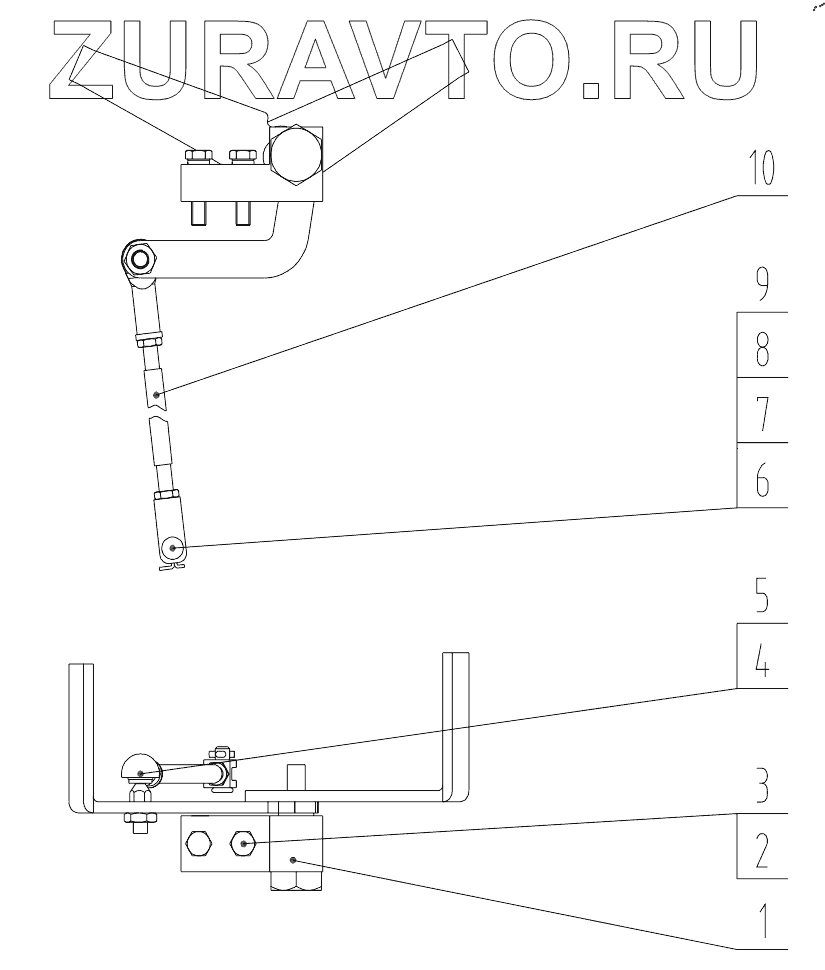 ZURAVTO.RU

10
9
8
7
6
5
4
3
2
1