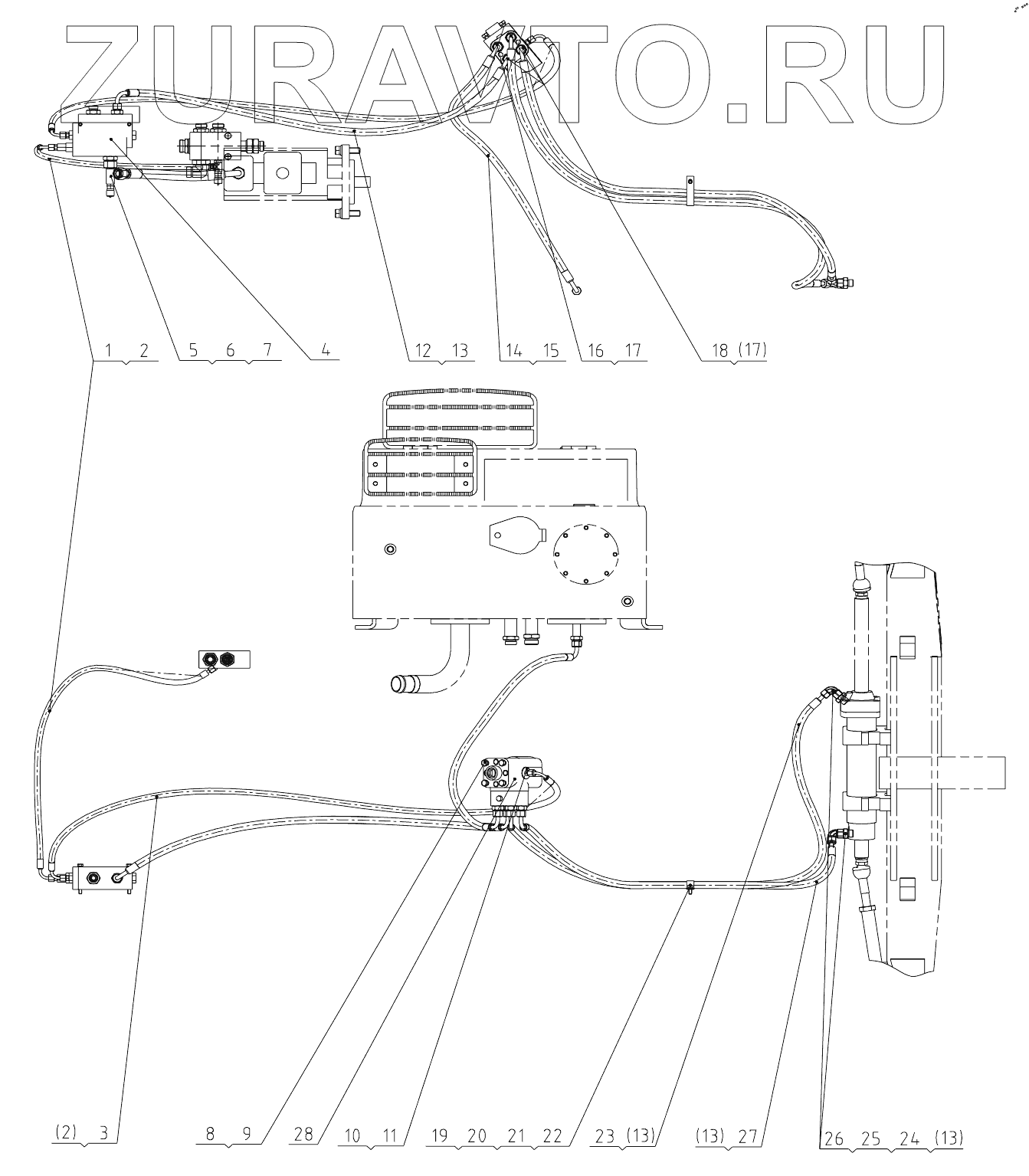 ZURAVTO.RU

1 2
5 6 7
4
12 13
14 15
16 17
18 (17)

(2) 3
8 9
28
10 11
19 20 21 22
23 (13)
(13) 27
26 25 24 (13)