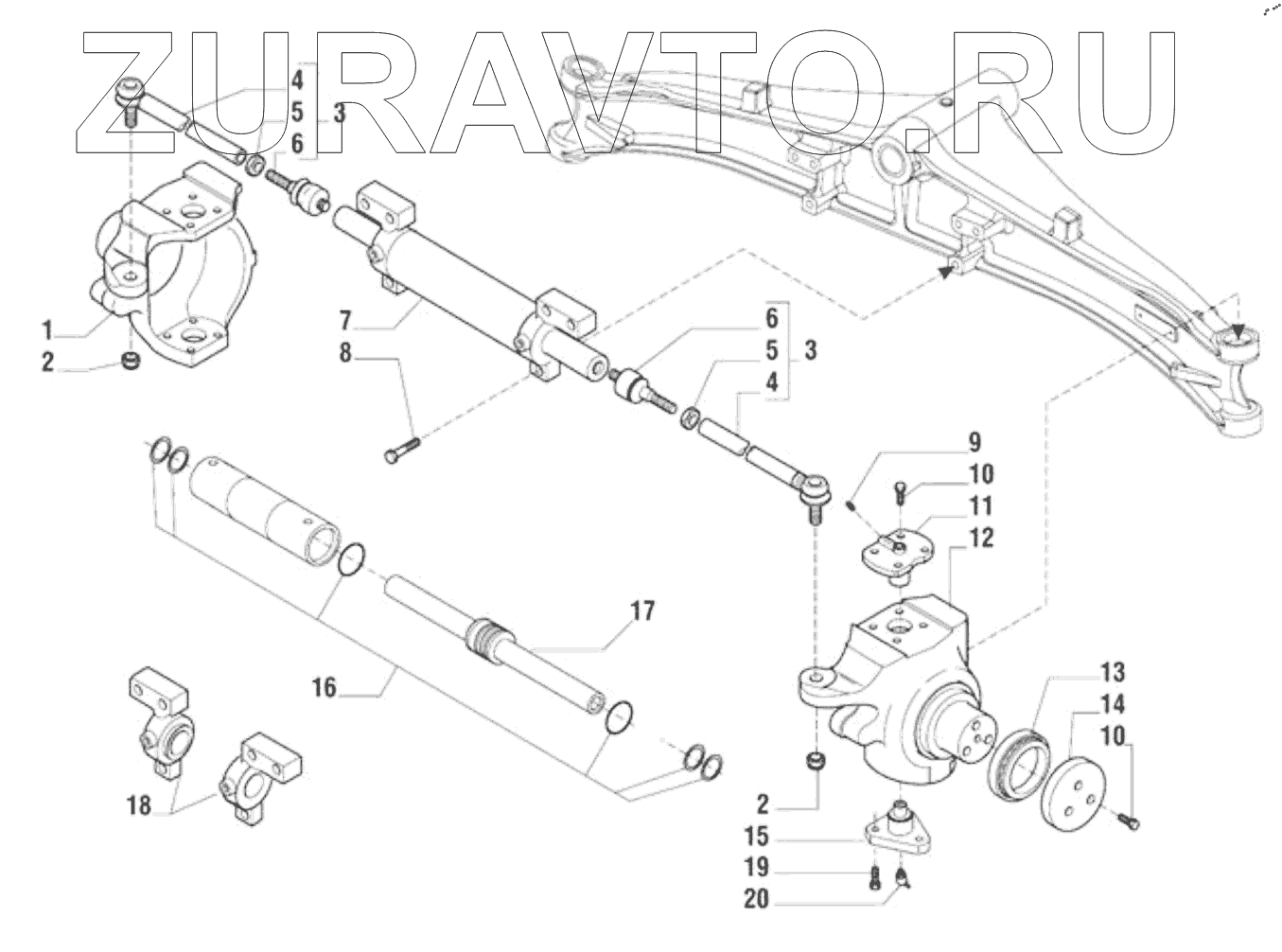 ZURAVTO.RU

4
5
3
6
1
2
7
8
6
5
3
4
9
10
11
12
17
16
18
13
14
10
2
15
19
20