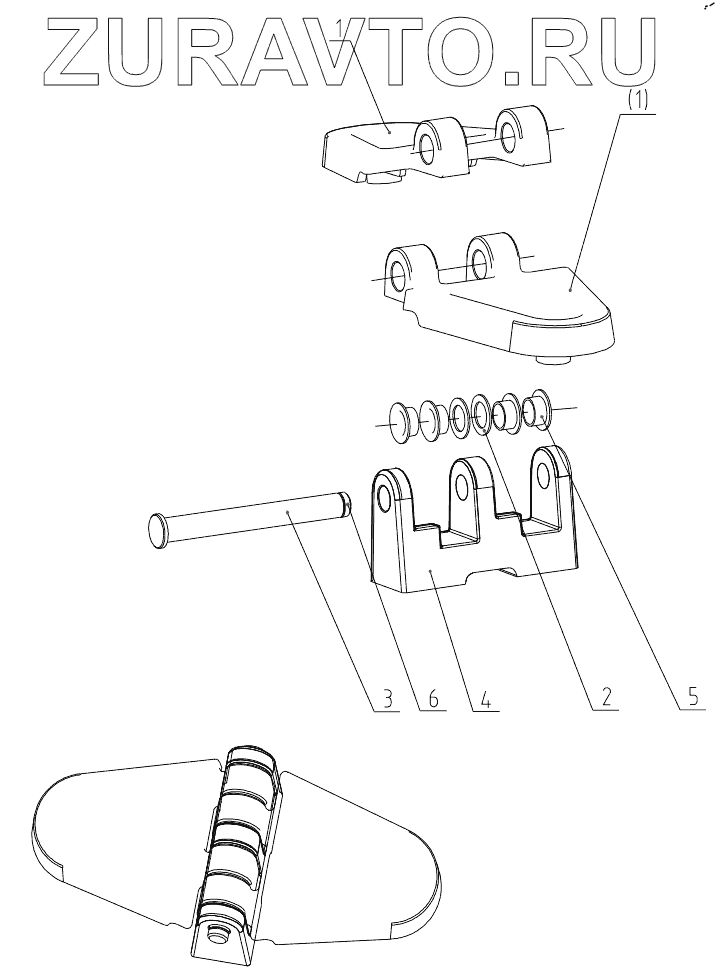 ZURAVTO.RU

1

(1)

3

6

4

2

5