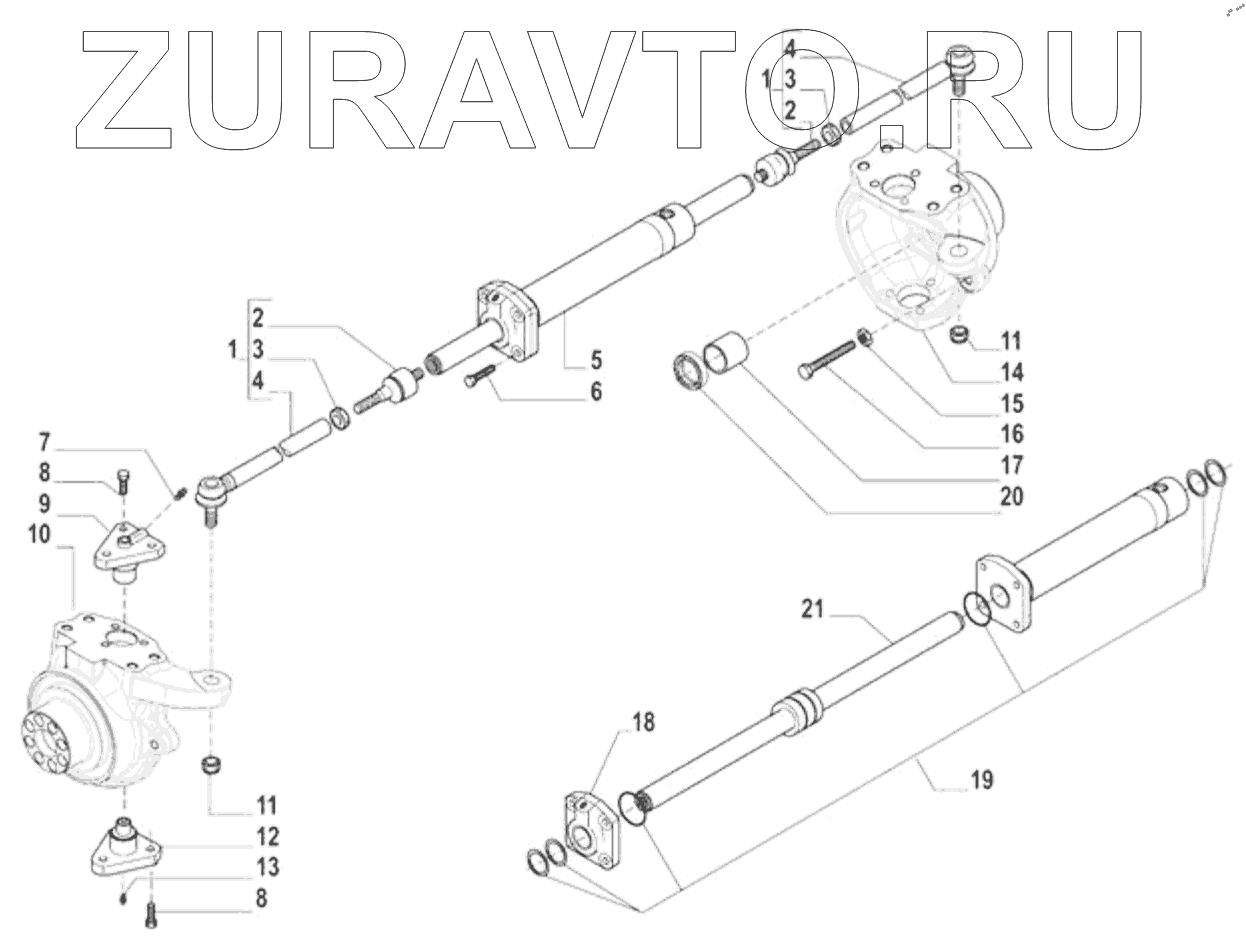 ZURAVTO.RU

4
1 3
2

2
1 3
4

5
6

7
8
9
10

11
14
15
16
17
20

21

18

19

11
12
13
8