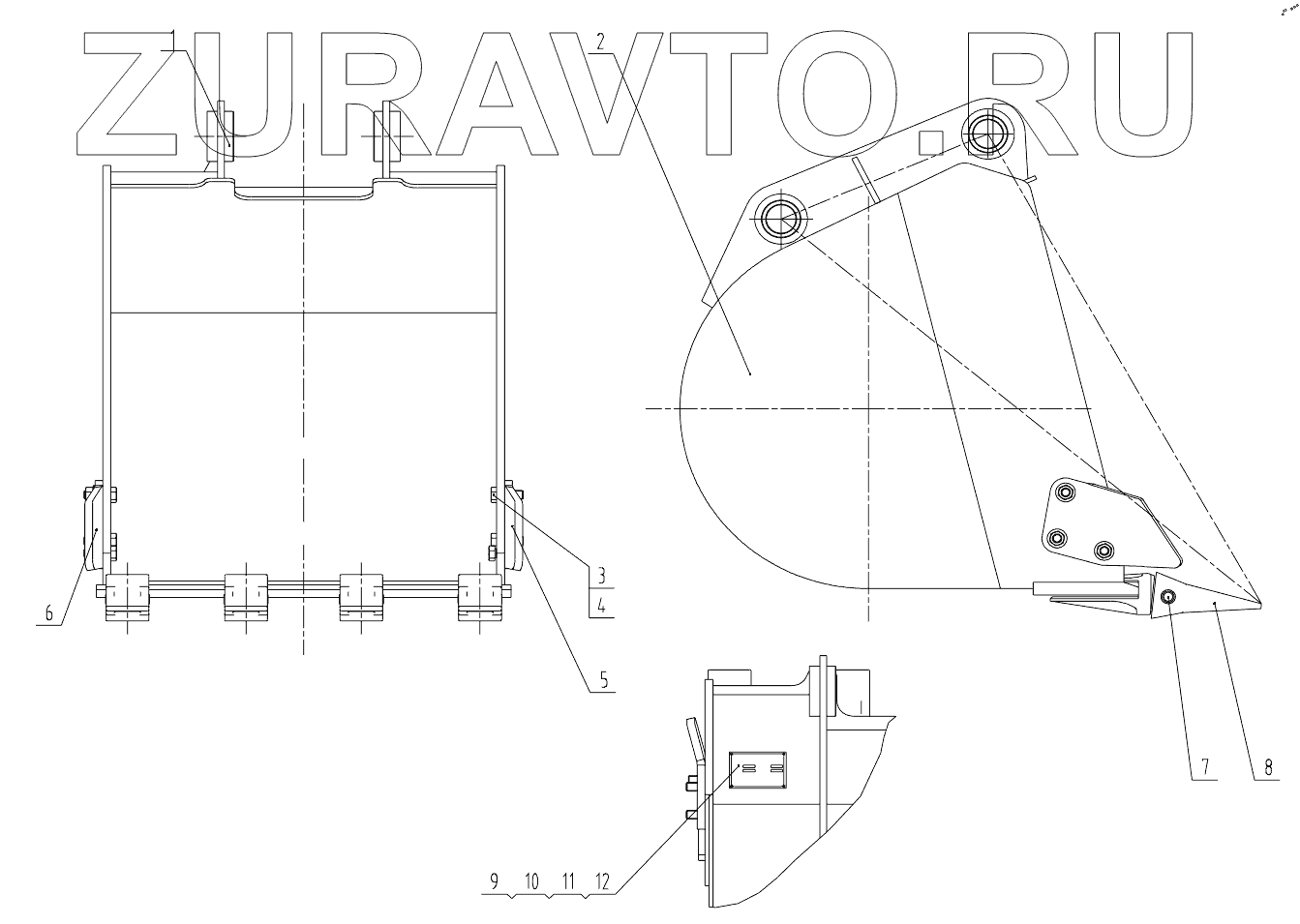 ZURAVTO.RU

1
2
3
4
5
6
7
8
9 10 11 12