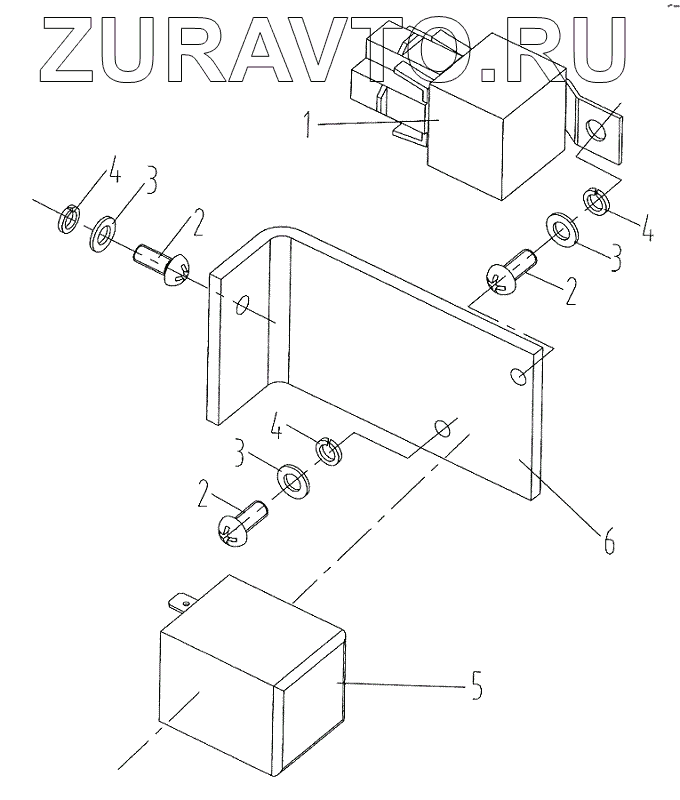 ZURAVTO.RU

1
4 3 2
4
3
2
4
3
2
6
5