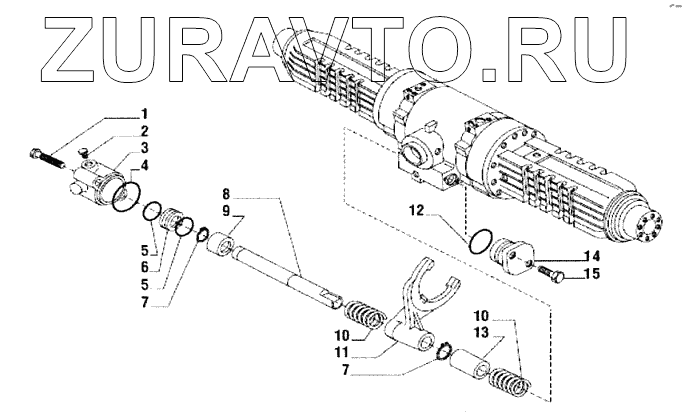 ZURAVTO.RU

1
2
3
4
5
6
5
7
8
9
10
11
7
12
14
15
10
13