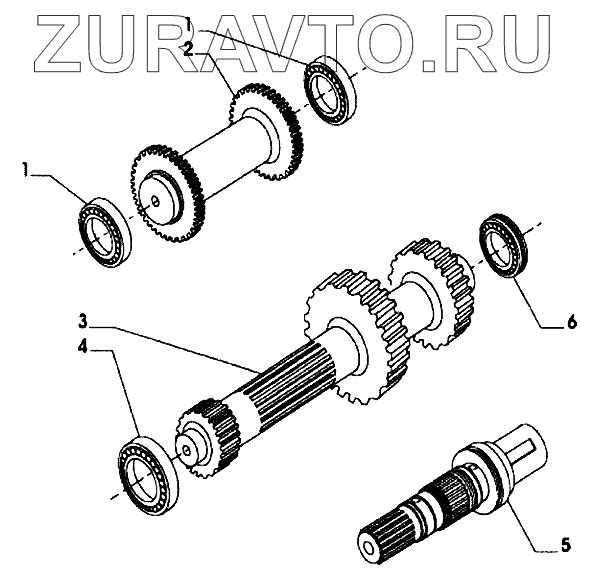 ZURAVTO.RU
1
2
1
3
4
6
5