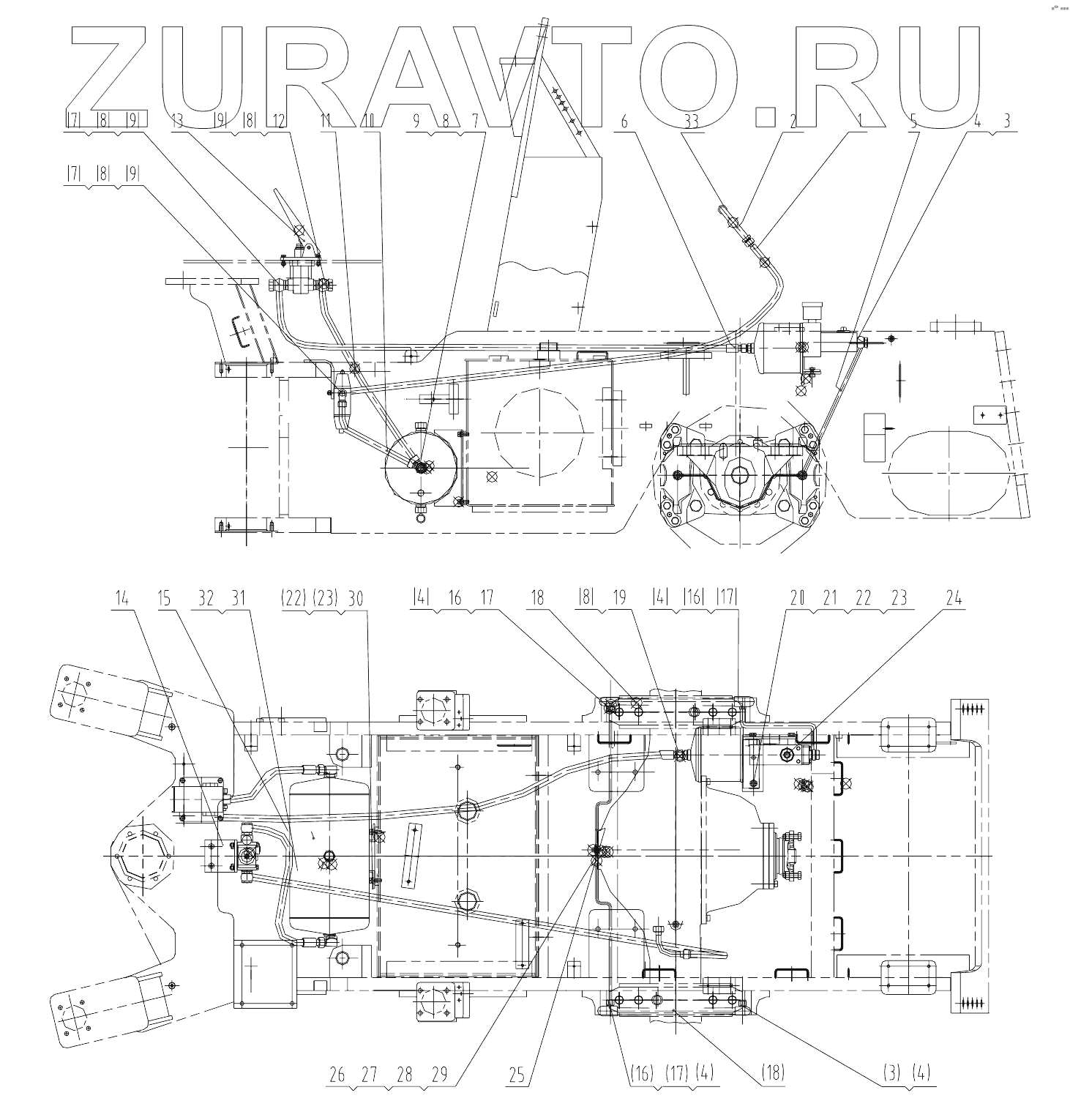 ZURAVTO.RU

|7| |8| |9| 13 |9| |8| 12 11 10 9 8 7 6 33 2 1 5 4 3
|7| |8| |9|

14 15 32 31 (22) (23) 30 |4| 16 17 18 |8| 19 |4| |16| |17| 20 21 22 23 24

26 27 28 29 25 (16) (17) (4) (18) (3) (4)