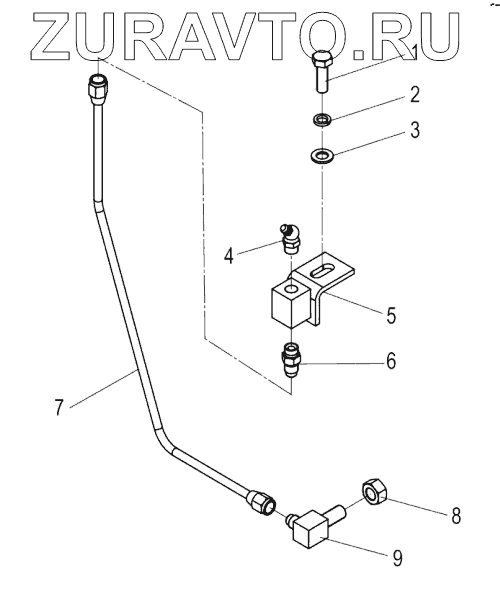 ZURAVTO.RU
1
2
3
4
5
6
7
8
9