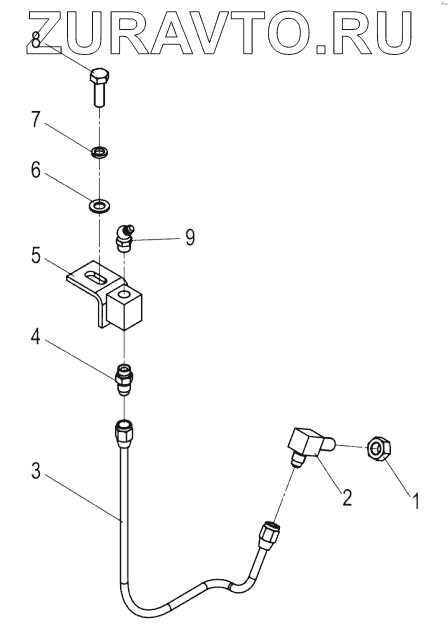 ZURAVTO.RU

8
7
6
9
5
4
3
2
1