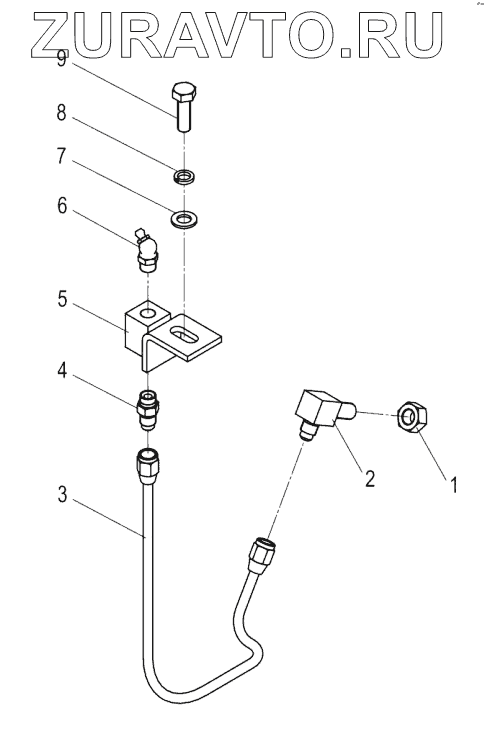 ZURAVTO.RU
9
8
7
6
5
4
3
2
1