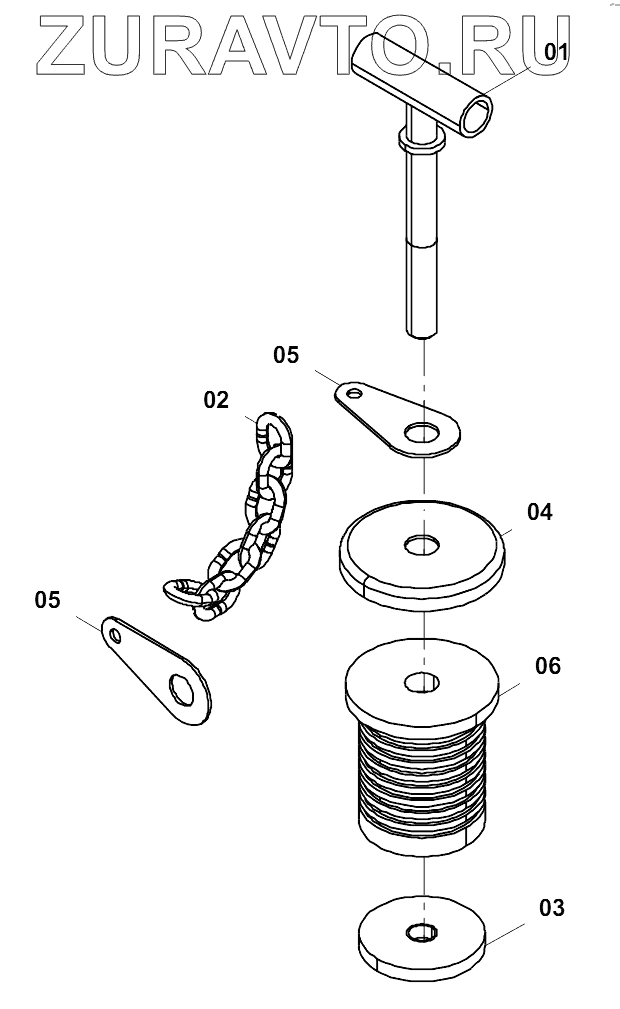 ZURAVTO.RU
01
05
02
04
05
06
03