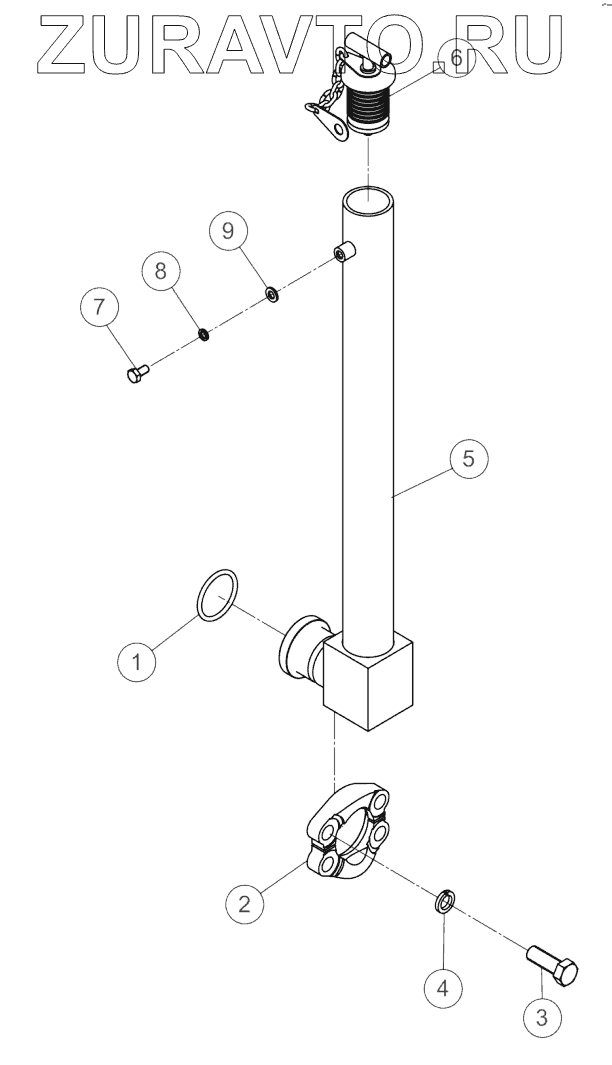 ZURAVTO.RU
6
9
8
7
5
1
2
4
3