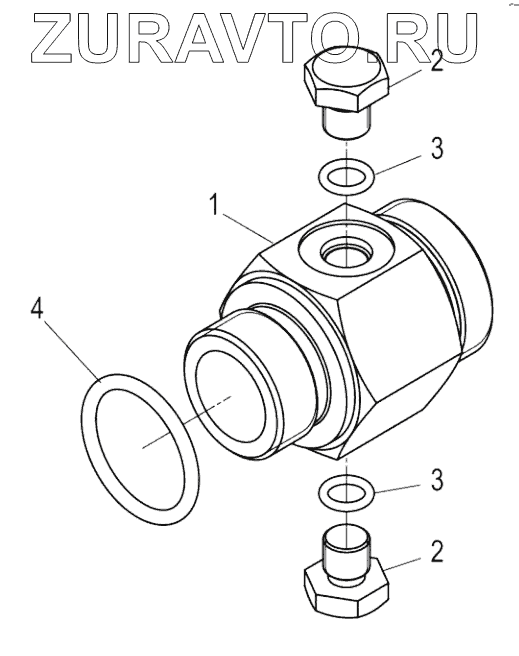 ZURAVTO.RU

2

3

1

4

3

2