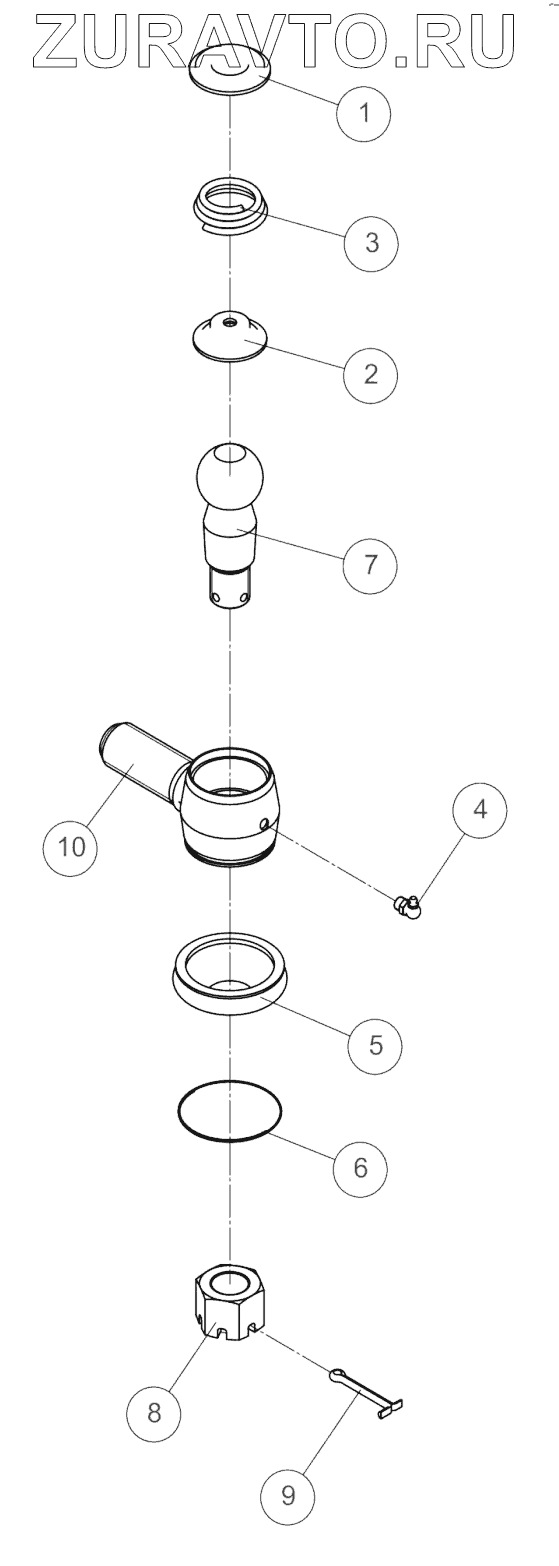 ZURAVTO.RU

1

3

2

7

10

4

5

6

8

9