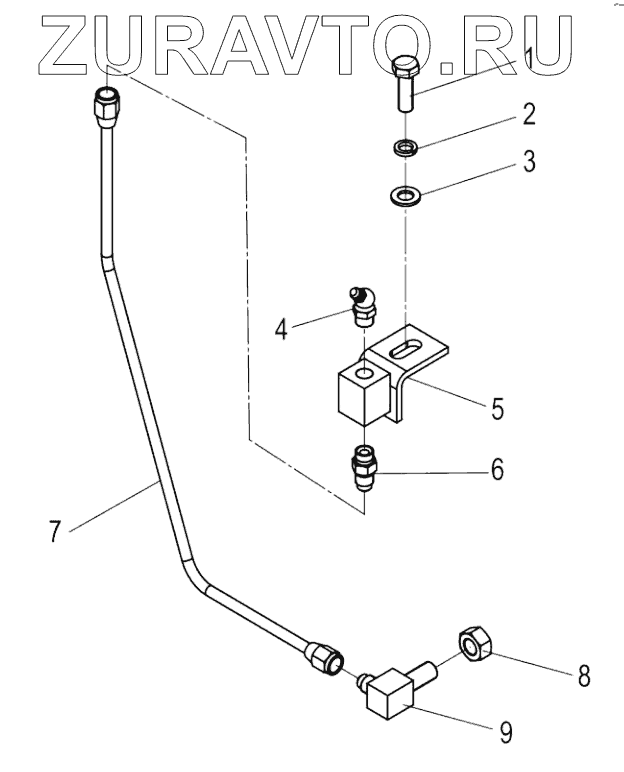 ZURAVTO.RU
1
2
3
4
5
6
7
8
9