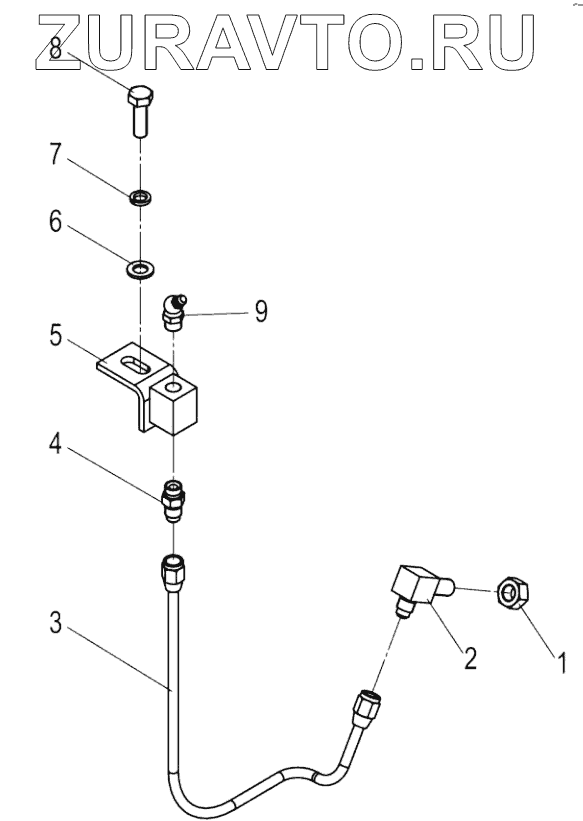 ZURAVTO.RU
8
7
6
9
5
4
3
2
1