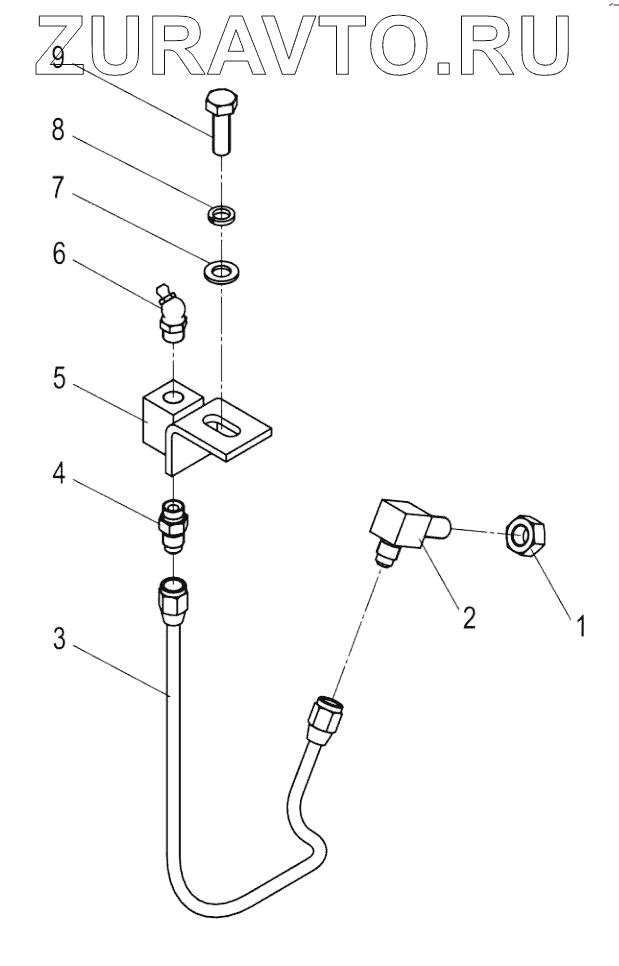 ZURAVTO.RU
9
8
7
6
5
4
3
2
1