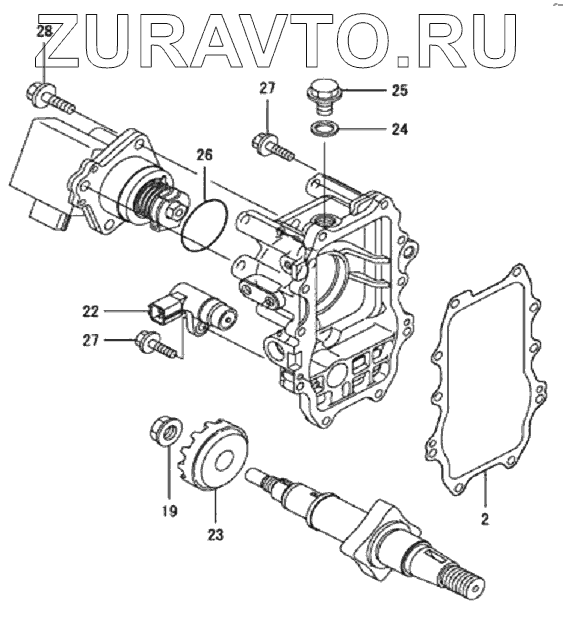 ZURAVTO.RU

28

27

25

24

26

22

27

19

23

2