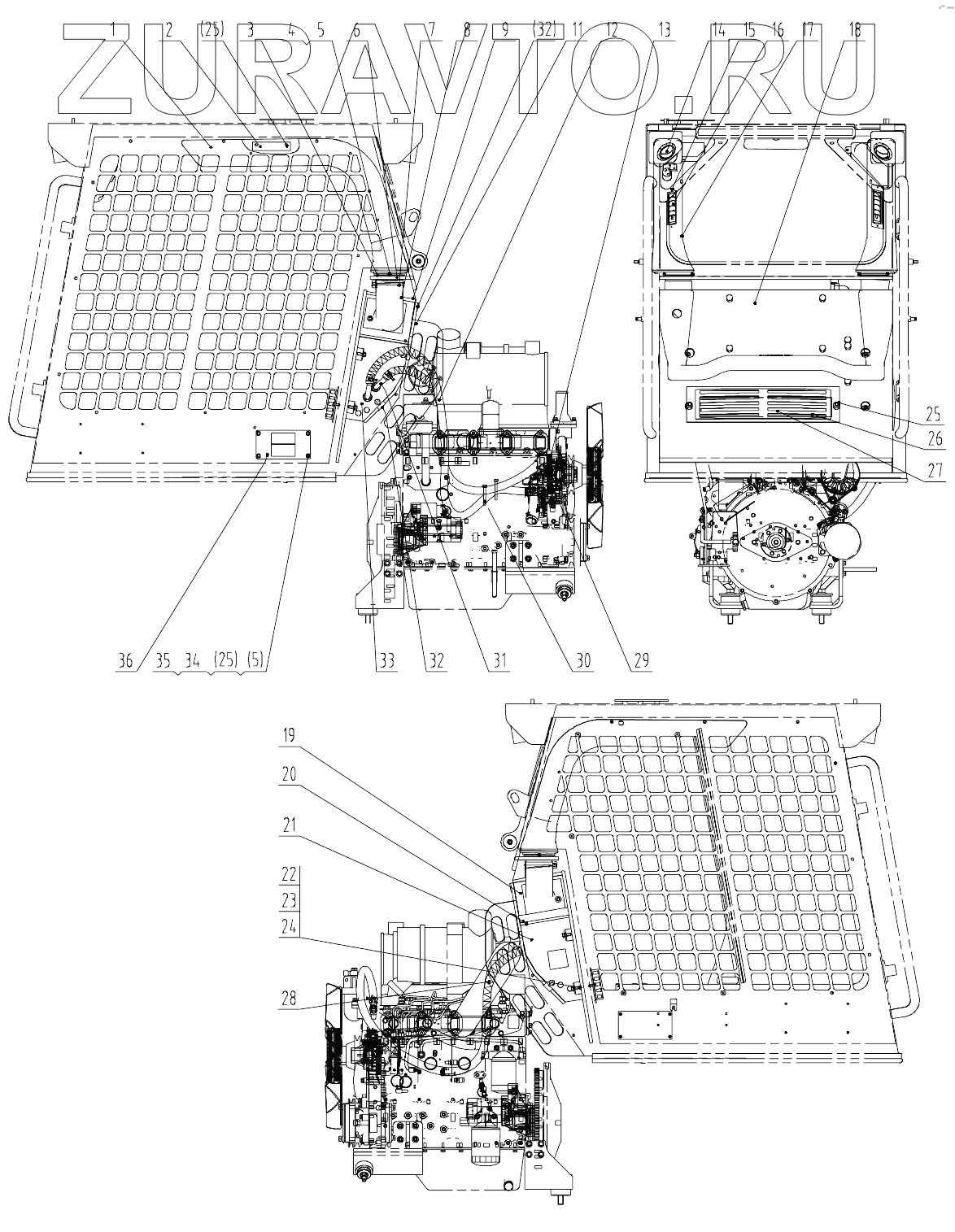 ZURAVTO.RU

1 2 (25) 3 4 5 6 7 8 9 (32) 11 12 13 14 15 16 17 18

25
26
27

36 35 34 (25) (5) 33 32 31 30 29

19
20
21
22
23
24
28