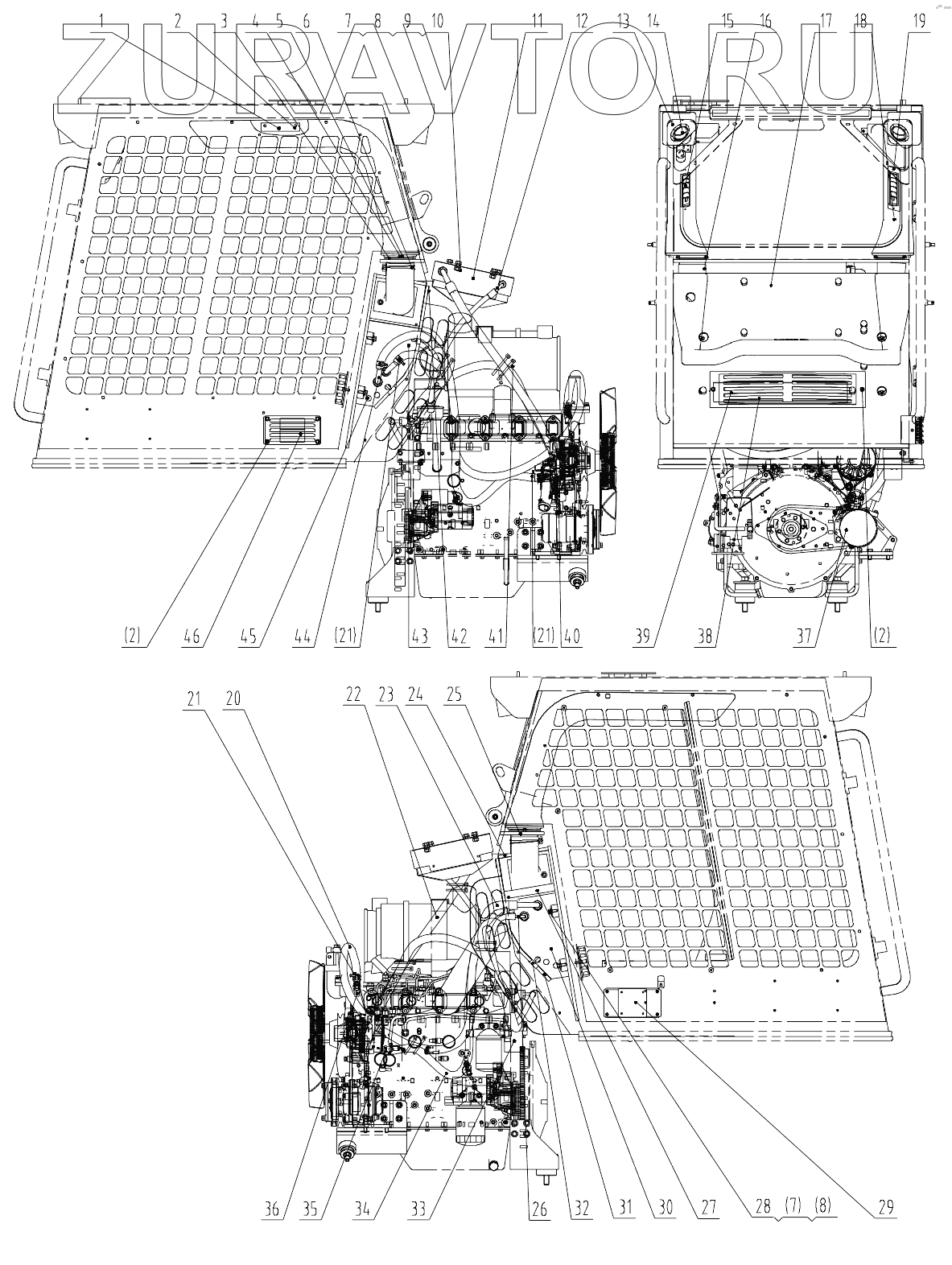 ZURAVTO.RU

1 2 3 4 5 6 7 8 9 10 11 12 13 14 15 16 17 18 19

(2) 46 45 44 (21) 43 42 41 (21) 40 39 38 37 (2)

21 20 22 23 24 25

36 35 34 33 26 32 31 30 27 28 (7) (8) 29