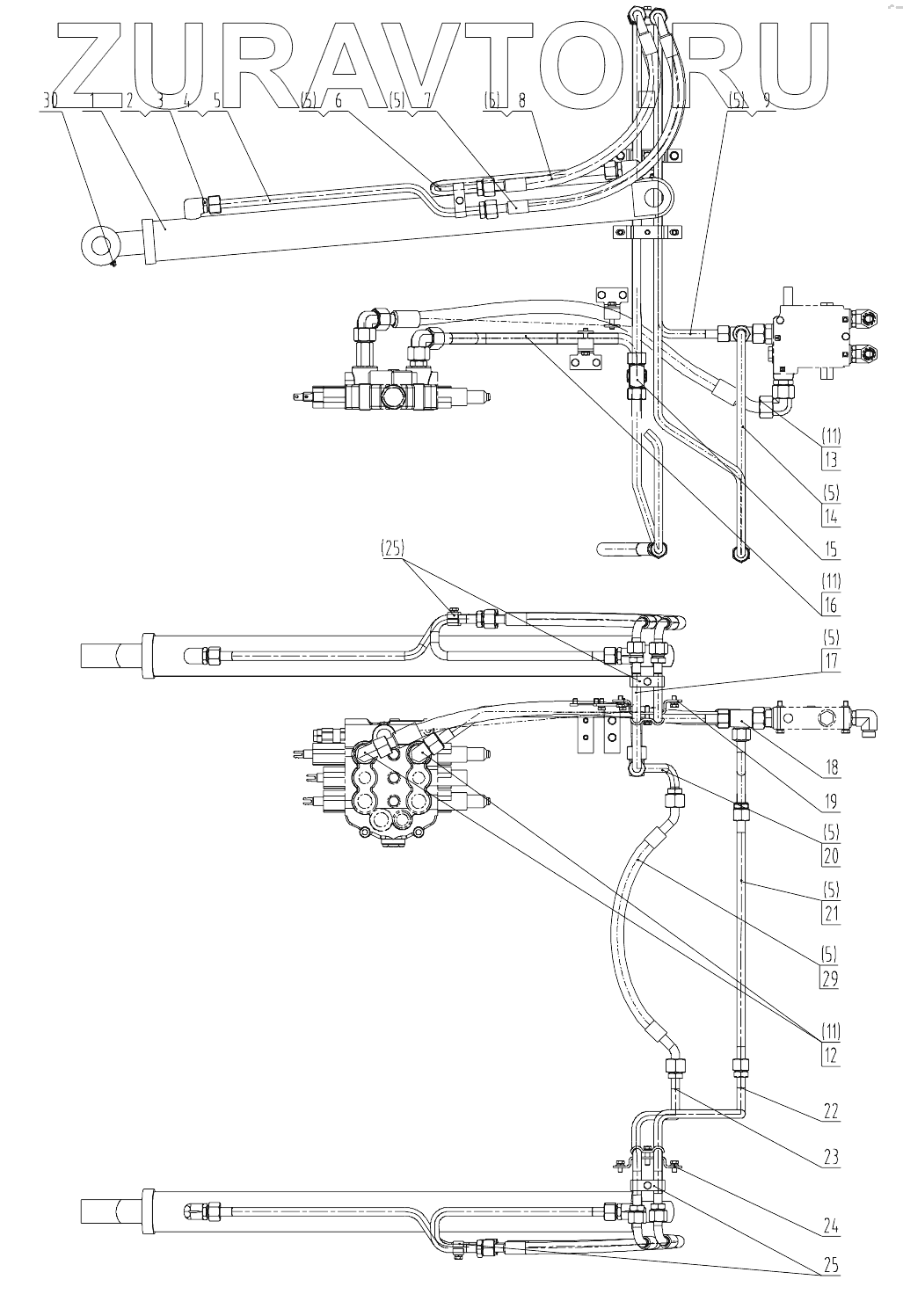 ZURAVTO.RU

30 1 2 3 4 5 (5) 6 (5) 7 (6) 8 (5) 9

(11)
13
(5)
14
15
(11)
16
(25)
(5)
17
18
19
(5)
20
(5)
21
(5)
29
(11)
12
22
23
24
25