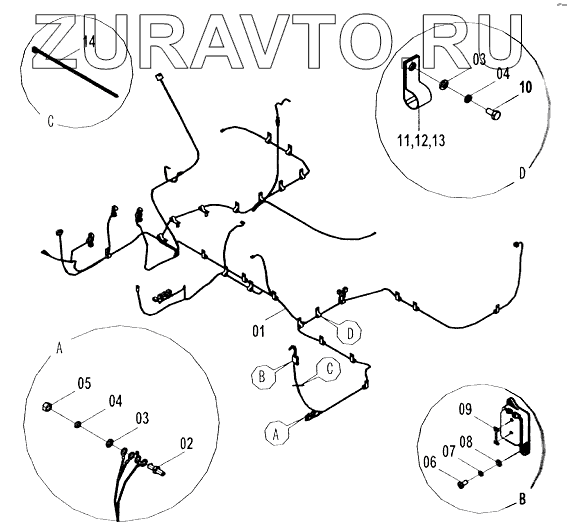 ZURAVTO.RU

14

C

03
04
10

11,12,13

D

01

D

B

C

A

A

05
04
03
02

09
08
07
06

B