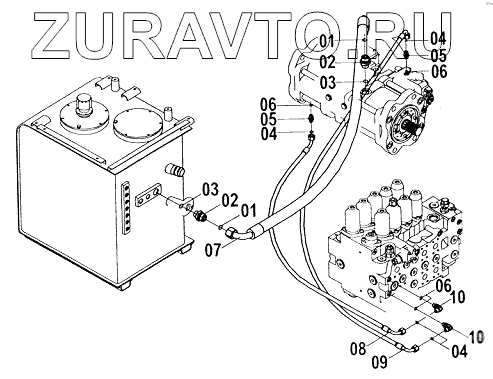 ZURAVTO.RU

01
02
03
04
05
06
06
05
04
03
02
01
07
06
10
10
08
09
04